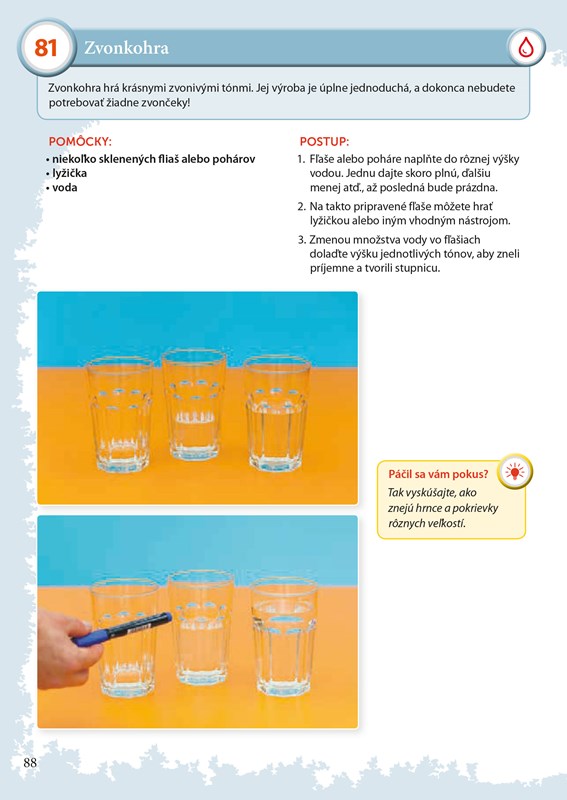 81 Zvonkohra

Zvonkohra hrá krásnymi zvonivými tónmi. Jej výroba je úplne jednoduchá, a dokonca nebudete potrebovať žiadne zvončeky!

POMÔCKY:
• niekoľko sklenených fliaš alebo pohárov
• lyžička
• voda

POSTUP:
1. Fľaše alebo poháre naplňte do rôznej výšky vodou. Jednu dajte skoro plnú, ďalšiu menej atď., až posledná bude prázdna.
2. Na takto pripravené fľaše môžete hrať lyžičkou alebo iným vhodným nástrojom.
3. Zmenou množstva vody vo fľašiach dolaďte výšku jednotlivých tónov, aby zneli príjemne a tvorili stupnicu.

Páčil sa vám pokus?
Tak vyskúšajte, ako znejú hrnce a pokrievky rôznych veľkostí.

88