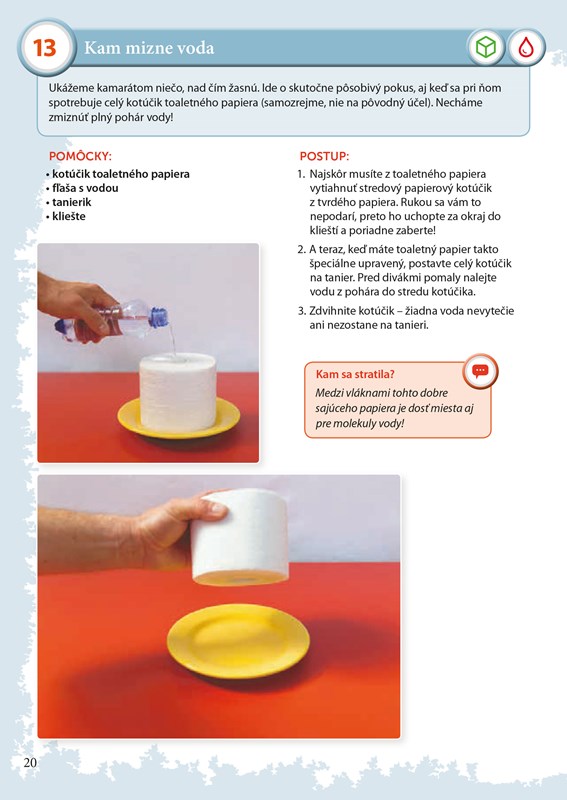 13 Kam mizne voda

Ukážeme kamarátom niečo, nad čím žasnú. Ide o skutočne pôsobivý pokus, aj keď sa pri ňom spotrebuje celý kotúčik toaletného papiera (samozrejme, nie na pôvodný účel). Necháme zmiznúť plný pohár vody!

POMÔCKY:
• kotúčik toaletného papiera
• fľaša s vodou
• tanierik
• kliešte

POSTUP:
1. Najskôr musíte z toaletného papiera vytiahnuť stredový papierový kotúčik z tvrdého papiera. Rukou sa vám to nepodarí, preto ho uchopte za okraj do klieští a poriadne zaberte!
2. A teraz, keď máte toaletný papier takto špeciálne upravený, postavte celý kotúčik na tanier. Pred divákmi pomaly nalejte vodu z pohára do stredu kotúčika.
3. Zdvihnite kotúčik – žiadna voda nevytečie ani nezostane na tanieri.

Kam sa stratila?
Medzi vláknami tohto dobre sajúceho papiera je dosť miesta aj pre molekuly vody!

20