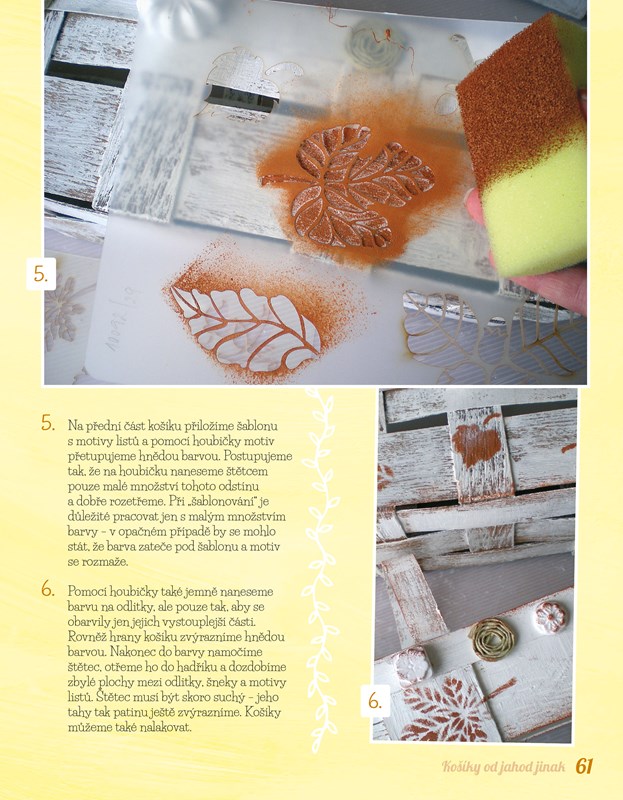 5.

5. Na přední část košíku přiložíme šablonu s motivy listů a pomocí houbičky motiv přetupujeme hnědou barvou. Postupujeme tak, že na houbičku naneseme štětcem pouze malé množství tohoto odstínu a dobře rozetřeme. Při „šablonování" je důležité pracovat jen s malým množstvím barvy – v opačném případě by se mohlo stát, že barva zateče pod šablonu a motiv se rozmaže.

6. Pomocí houbičky také jemně naneseme barvu na odlitky, ale pouze tak, aby se obarvily jen jejich vystouplejší části. Rovněž hrany košíku zvýrazníme hnědou barvou. Nakonec do barvy namočíme štětec, otřeme ho do hadříku a dozdobíme zbylé plochy mezi odlitky, šneky a motivy listů. Štětec musí být skoro suchý – jeho tahy tak patinu ještě zvýrazníme. Košíky můžeme také nalakovat.

6.

Košíky od jahod jinak 61