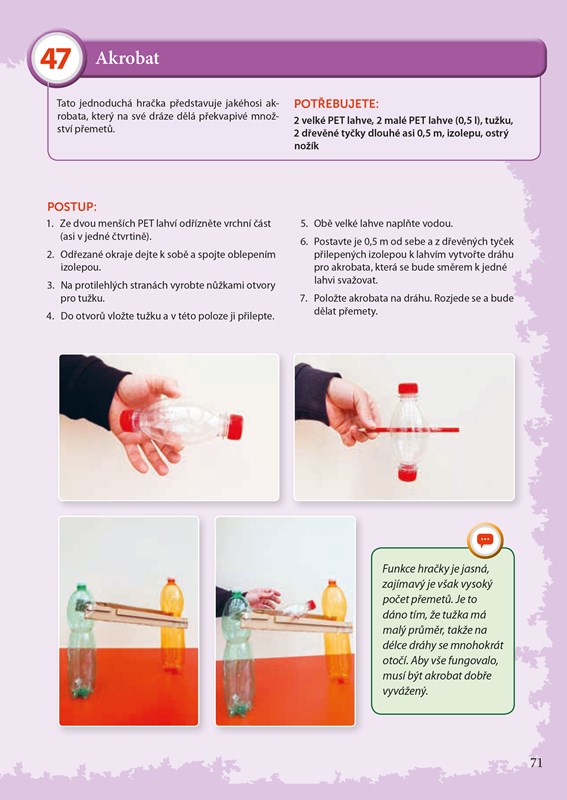 47 Akrobat

Tato jednoduchá hračka představuje jakéhosi akrobata, který na své dráze dělá překvapivé množství přemetů.

POTŘEBUJETE:
2 velké PET lahve, 2 malé PET lahve (0,5 l), tužku, 2 dřevěné tyčky dlouhé asi 0,5 m, izolepu, ostrý nožík

POSTUP:
1. Ze dvou menších PET lahví odřízněte vrchní část (asi v jedné čtvrtině).
2. Odřezané okraje dejte k sobě a spojte oblepením izolepou.
3. Na protilehlých stranách vyrobte nůžkami otvory pro tužku.
4. Do otvorů vložte tužku a v této poloze ji přilepte.
5. Obě velké lahve naplňte vodou.
6. Postavte je 0,5 m od sebe a z dřevěných tyček přilepených izolepou k lahvím vytvořte dráhu pro akrobata, která se bude směrem k jedné lahvi svažovat.
7. Položte akrobata na dráhu. Rozjede se a bude dělat přemety.

Funkce hračky je jasná, zajímavý je však vysoký počet přemetů. Je to dáno tím, že tužka má malý průměr, takže na délce dráhy se mnohokrát otočí. Aby vše fungovalo, musí být akrobat dobře vyvážený.

71