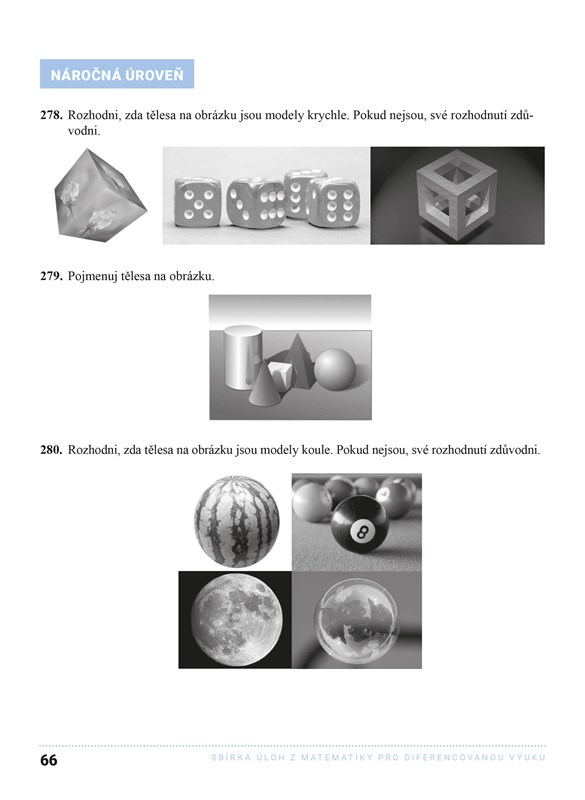 NÁROČNÁ ÚROVEŇ

278. Rozhodni, zda tělesa na obrázku jsou modely krychle. Pokud nejsou, své rozhodnutí zdůvodni.

279. Pojmenuj tělesa na obrázku.

280. Rozhodni, zda tělesa na obrázku jsou modely koule. Pokud nejsou, své rozhodnutí zdůvodni.

8

66

SBÍRKA ÚLOH Z MATEMATIKY PRO DIFERENCOVANOU VÝUKU