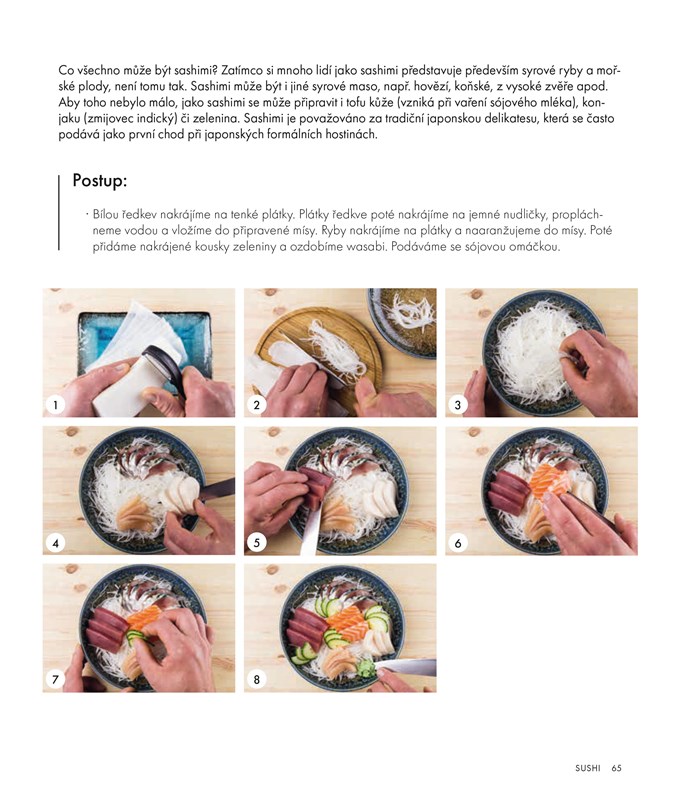 Co všechno může být sashimi? Zatímco si mnoho lidí jako sashimi představuje především syrové ryby a mořské plody, není tomu tak. Sashimi může být i jiné syrové maso, např. hovězí, koňské, z vysoké zvěře apod. Aby toho nebylo málo, jako sashimi se může připravit i tofu kůže (vzniká při vaření sójového mléka), konjaku (zmijovec indický) či zelenina. Sashimi je považováno za tradiční japonskou delikatesu, která se často podává jako první chod při japonských formálních hostinách.

Postup:

· Bílou ředkev nakrájíme na tenké plátky. Plátky ředkve poté nakrájíme na jemné nudličky, propláchneme vodou a vložíme do připravené mísy. Ryby nakrájíme na plátky a naaranžujeme do mísy. Poté přidáme nakrájené kousky zeleniny a ozdobíme wasabi. Podáváme se sójovou omáčkou.

1

2

3

4

5

6

7

8

SUSHI 65