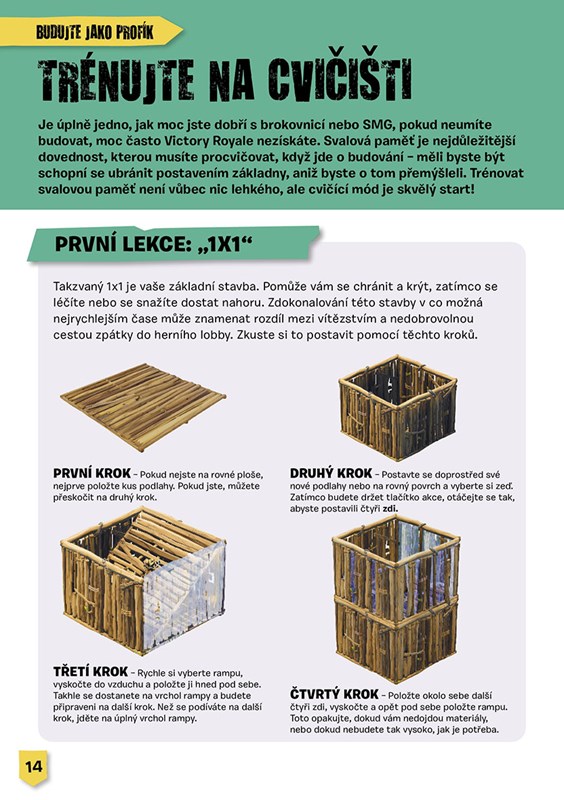 BUDUJTE JAKO PROFÍK

TRÉNUJTE NA CVIČIŠTI

Je úplně jedno, jak moc jste dobří s brokovnicí nebo SMG, pokud neumíte budovat, moc často Victory Royale nezískáte. Svalová paměť je nejdůležitější dovednost, kterou musíte procvičovat, když jde o budování – měli byste být schopní se ubránit postavením základny, aniž byste o tom přemýšleli. Trénovat svalovou paměť není vůbec nic lehkého, ale cvičící mód je skvělý start!

PRVNÍ LEKCE: „1X1“

Takzvaný 1x1 je vaše základní stavba. Pomůže vám se chránit a krýt, zatímco se léčíte nebo se snažíte dostat nahoru. Zdokonalování této stavby v co možná nejrychlejším čase může znamenat rozdíl mezi vítězstvím a nedobrovolnou cestou zpátky do herního lobby. Zkuste si to postavit pomocí těchto kroků.

PRVNÍ KROK – Pokud nejste na rovné ploše, nejprve položte kus podlahy. Pokud jste, můžete přeskočit na druhý krok.

DRUHÝ KROK – Postavte se doprostřed své nové podlahy nebo na rovný povrch a vyberte si zeď. Zatímco budete držet tlačítko akce, otáčejte se tak, abyste postavili čtyři zdi.

TŘETÍ KROK – Rychle si vyberte rampu, vyskočte do vzduchu a položte ji hned pod sebe. Takhle se dostanete na vrchol rampy a budete připraveni na další krok. Než se podíváte na další krok, jděte na úplný vrchol rampy.

ČTVRTÝ KROK – Položte okolo sebe další čtyři zdi, vyskočte a opět pod sebe položte rampu. Toto opakujte, dokud vám nedojdou materiály, nebo dokud nebudete tak vysoko, jak je potřeba.

14