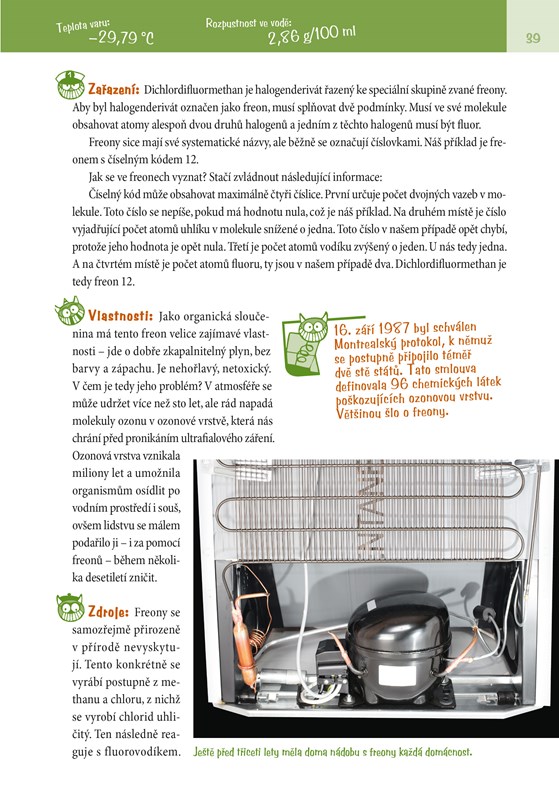 Teplota varu:
−29,79 °C

Rozpustnost ve vodě:
2,86 g/100 ml

39

Zařazení: Dichlordifluormethan je halogenderivát řazený ke speciální skupině zvané freony. Aby byl halogenderivát označen jako freon, musí splňovat dvě podmínky. Musí ve své molekule obsahovat atomy alespoň dvou druhů halogenů a jedním z těchto halogenů musí být fluor.

Freony sice mají své systematické názvy, ale běžně se označují číslovkami. Náš příklad je freonem s číselným kódem 12.

Jak se ve freonech vyznat? Stačí zvládnout následující informace:

Číselný kód může obsahovat maximálně čtyři číslice. První určuje počet dvojných vazeb v molekule. Toto číslo se nepíše, pokud má hodnotu nula, což je náš příklad. Na druhém místě je číslo vyjadřující počet atomů uhlíku v molekule snížené o jedna. Toto číslo v našem případě opět chybí, protože jeho hodnota je opět nula. Třetí je počet atomů vodíku zvýšený o jeden. U nás tedy jedna. A na čtvrtém místě je počet atomů fluoru, ty jsou v našem případě dva. Dichlordifluormethan je tedy freon 12.

Vlastnosti: Jako organická sloučenina má tento freon velice zajímavé vlastnosti – jde o dobře zkapalnitelný plyn, bez barvy a zápachu. Je nehořlavý, netoxický. V čem je tedy jeho problém? V atmosféře se může udržet více než sto let, ale rád napadá molekuly ozonu v ozonové vrstvě, která nás chrání před pronikáním ultrafialového záření. Ozonová vrstva vznikala miliony let a umožnila organismům osídlit po vodním prostředí i souš, ovšem lidstvu se málem podařilo ji – i za pomocí freonů – během několika desetiletí zničit.

16. září 1987 byl schválen Montrealský protokol, k němuž se postupně připojilo téměř dvě stě států. Tato smlouva definovala 96 chemických látek poškozujících ozonovou vrstvu. Většinou šlo o freony.

Zdroje: Freony se samozřejmě přirozeně v přírodě nevyskytují. Tento konkrétně se vyrábí postupně z methanu a chloru, z nichž se vyrobí chlorid uhličitý. Ten následně reaguje s fluorovodíkem.

Ještě před třiceti lety měla doma nádobu s freony každá domácnost.