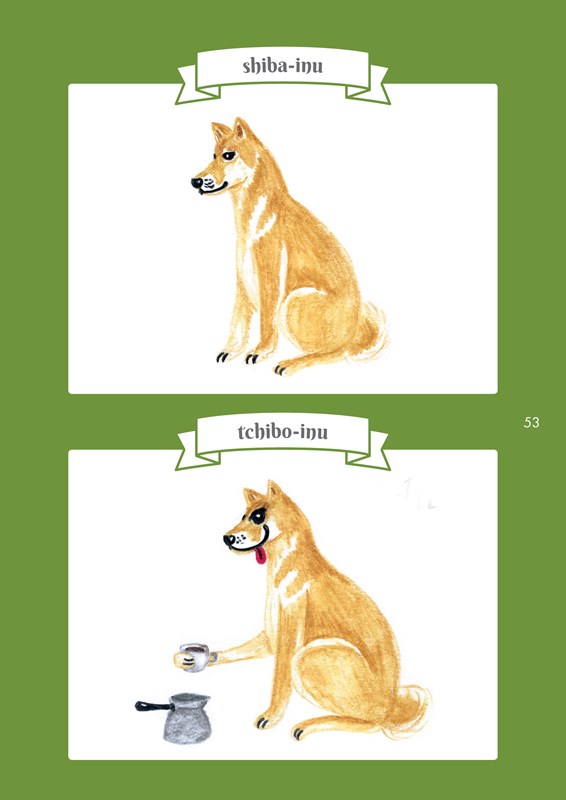 shiba-inu

53

tchibo-inu