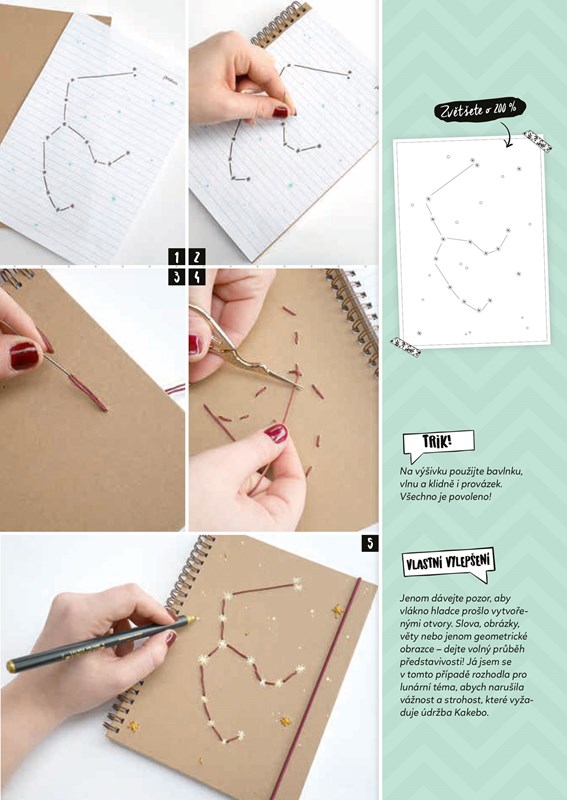 1 2
3 4

5

Zvětšete o 200 %

TRIK!

Na výšivku použijte bavlnku, vlnu a klidně i provázek. Všechno je povoleno!

VLASTNÍ VYLEPŠENÍ

Jenom dávejte pozor, aby vlákno hladce prošlo vytvořenými otvory. Slova, obrázky, věty nebo jenom geometrické obrazce – dejte volný průběh představivosti! Já jsem se v tomto případě rozhodla pro lunární téma, abych narušila vážnost a strohost, které vyžaduje údržba Kakebo.