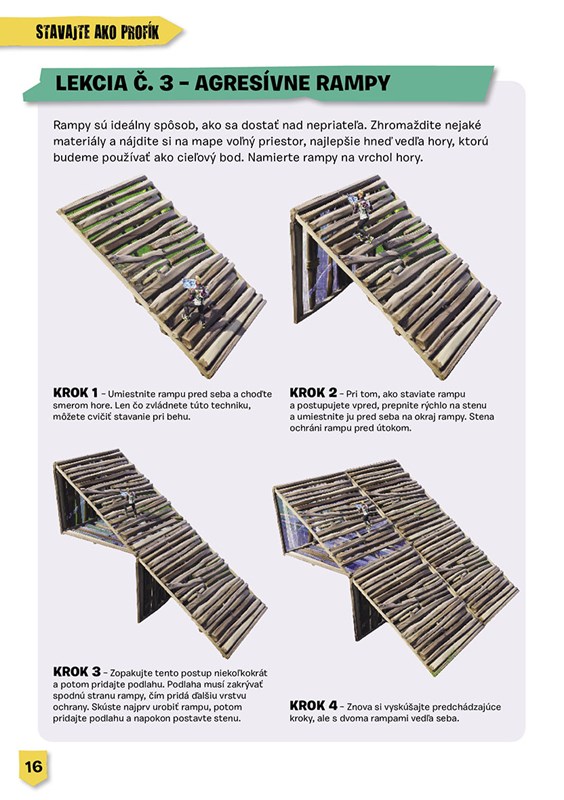 STAVAJTE AKO PROFÍK

LEKCIA Č. 3 – AGRESÍVNE RAMPY

Rampy sú ideálny spôsob, ako sa dostať nad nepriateľa. Zhromaždite nejaké materiály a nájdite si na mape voľný priestor, najlepšie hneď vedľa hory, ktorú budeme používať ako cieľový bod. Namierte rampy na vrchol hory.

KROK 1 – Umiestnite rampu pred seba a choďte smerom hore. Len čo zvládnete túto techniku, môžete cvičiť stavanie pri behu.

KROK 2 – Pri tom, ako staviate rampu a postupujete vpred, prepnite rýchlo na stenu a umiestnite ju pred seba na okraj rampy. Stena ochráni rampu pred útokom.

KROK 3 – Zopakujte tento postup niekoľkokrát a potom pridajte podlahu. Podlaha musí zakrývať spodnú stranu rampy, čím pridá ďalšiu vrstvu ochrany. Skúste najprv urobiť rampu, potom pridajte podlahu a napokon postavte stenu.

KROK 4 – Znova si vyskúšajte predchádzajúce kroky, ale s dvoma rampami vedľa seba.

16