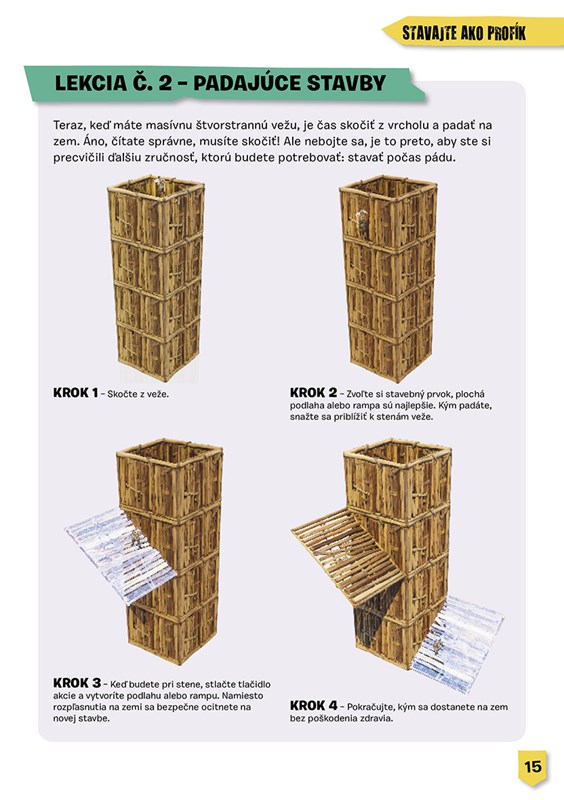 STAVAJTE AKO PROFÍK

LEKCIA Č. 2 – PADAJÚCE STAVBY

Teraz, keď máte masívnu štvorstrannú vežu, je čas skočiť z vrcholu a padať na zem. Áno, čítate správne, musíte skočiť! Ale nebojte sa, je to preto, aby ste si precvičili ďalšiu zručnosť, ktorú budete potrebovať: stavať počas pádu.

KROK 1 – Skočte z veže.

KROK 2 – Zvoľte si stavebný prvok, plochá podlaha alebo rampa sú najlepšie. Kým padáte, snažte sa priblížiť k stenám veže.

KROK 3 – Keď budete pri stene, stlačte tlačidlo akcie a vytvoríte podlahu alebo rampu. Namiesto rozpľasnutia na zemi sa bezpečne ocitnete na novej stavbe.

KROK 4 – Pokračujte, kým sa dostanete na zem bez poškodenia zdravia.

15