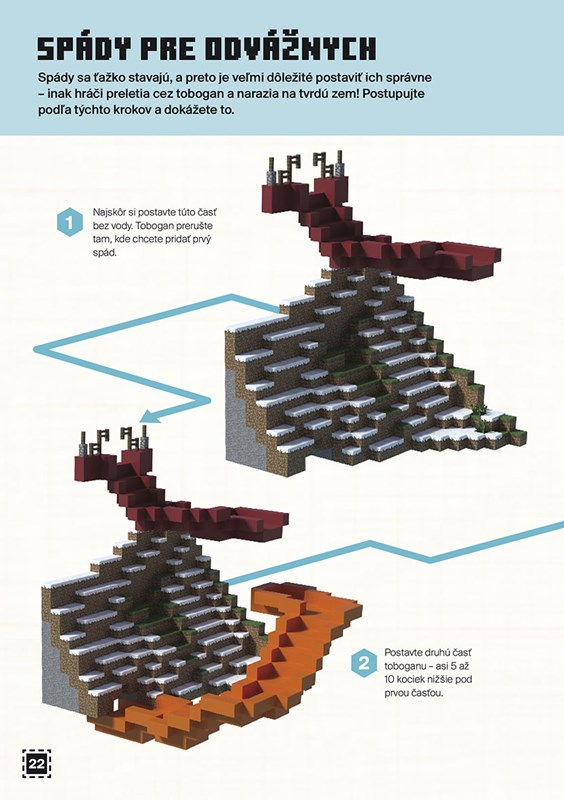 SPÁDY PRE ODVÁŽNYCH

Spády sa ťažko stavajú, a preto je veľmi dôležité postaviť ich správne – inak hráči preletia cez tobogan a narazia na tvrdú zem! Postupujte podľa týchto krokov a dokážete to.

1
Najskôr si postavte túto časť bez vody. Tobogan prerušte tam, kde chcete pridať prvý spád.

2
Postavte druhú časť toboganu – asi 5 až 10 kociek nižšie pod prvou časťou.

22