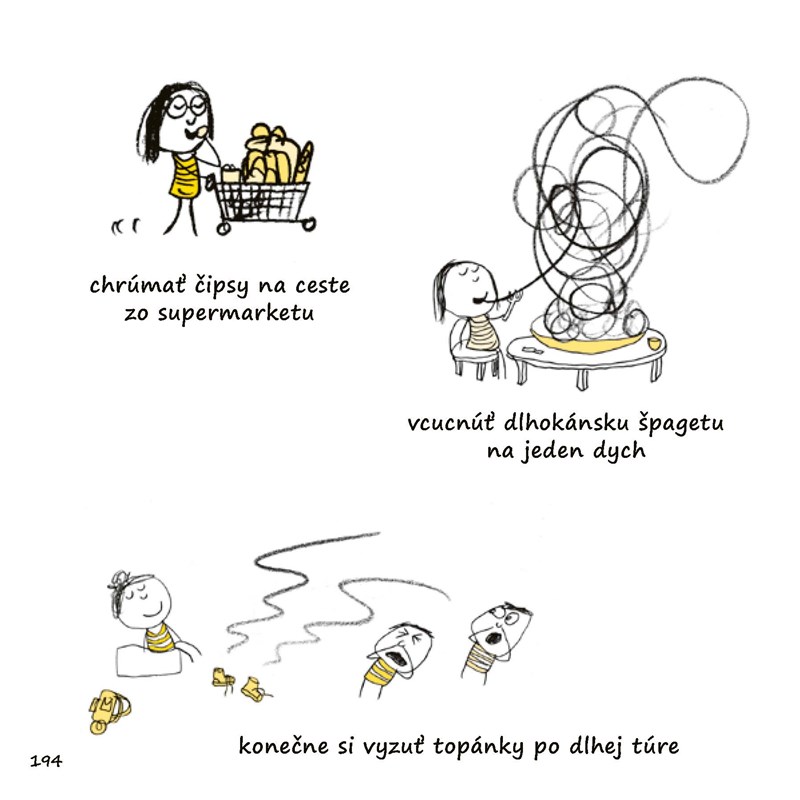 chrúmať čipsy na ceste zo supermarketu

vcucnúť dlhokánsku špagetu na jeden dych

konečne si vyzuť topánky po dlhej túre

194