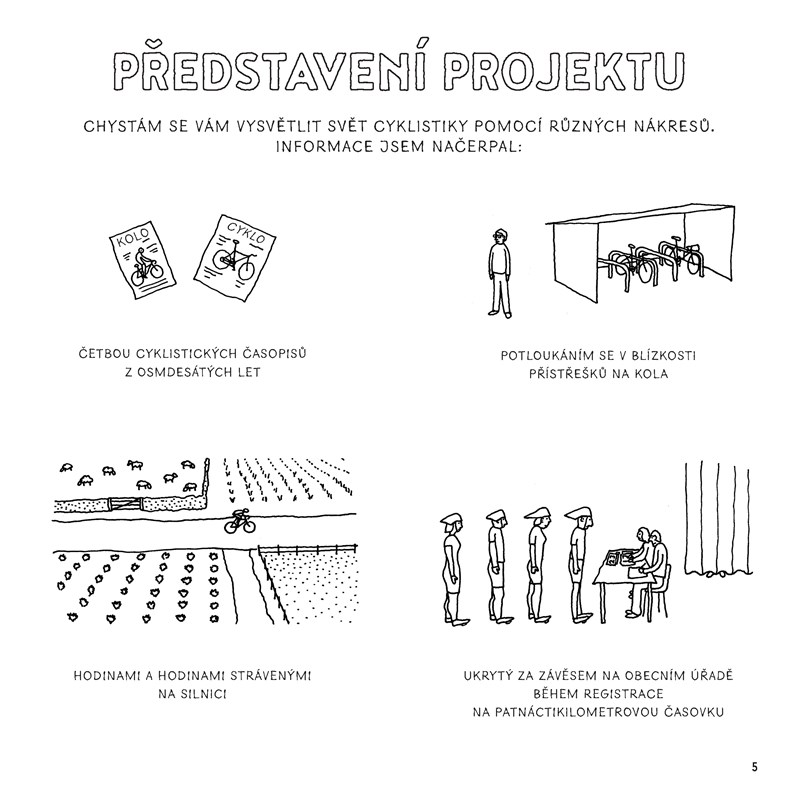 PŘEDSTAVENÍ PROJEKTU

CHYSTÁM SE VÁM VYSVĚTLIT SVĚT CYKLISTIKY POMOCÍ RŮZNÝCH NÁKRESŮ. INFORMACE JSEM NAČERPAL:

KOLO

CYKLO

ČETBOU CYKLISTICKÝCH ČASOPISŮ Z OSMDESÁTÝCH LET

POTLOUKÁNÍM SE V BLÍZKOSTI PŘÍSTŘEŠKŮ NA KOLA

HODINAMI A HODINAMI STRÁVENÝMI NA SILNICI

UKRYTÝ ZA ZÁVĚSEM NA OBECNÍM ÚŘADĚ BĚHEM REGISTRACE NA PATNÁCTIKILOMETROVOU ČASOVKU

5