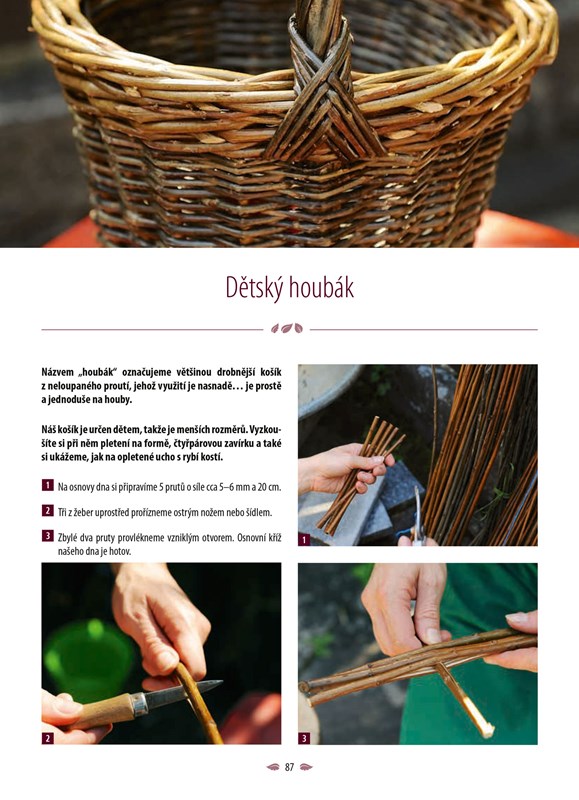 Dětský houbák

Názvem „houbák" označujeme většinou drobnější košík z neloupaného proutí, jehož využití je nasnadě… je prostě a jednoduše na houby.

Náš košík je určen dětem, takže je menších rozměrů. Vyzkoušíte si při něm pletení na formě, čtyřpárovou zavírku a také si ukážeme, jak na opletené ucho s rybí kostí.

1 Na osnovy dna si připravíme 5 prutů o síle cca 5–6 mm a 20 cm.

2 Tři z žeber uprostřed prořízneme ostrým nožem nebo šídlem.

3 Zbylé dva pruty provlékneme vzniklým otvorem. Osnovní kříž našeho dna je hotov.

1

2

3

87