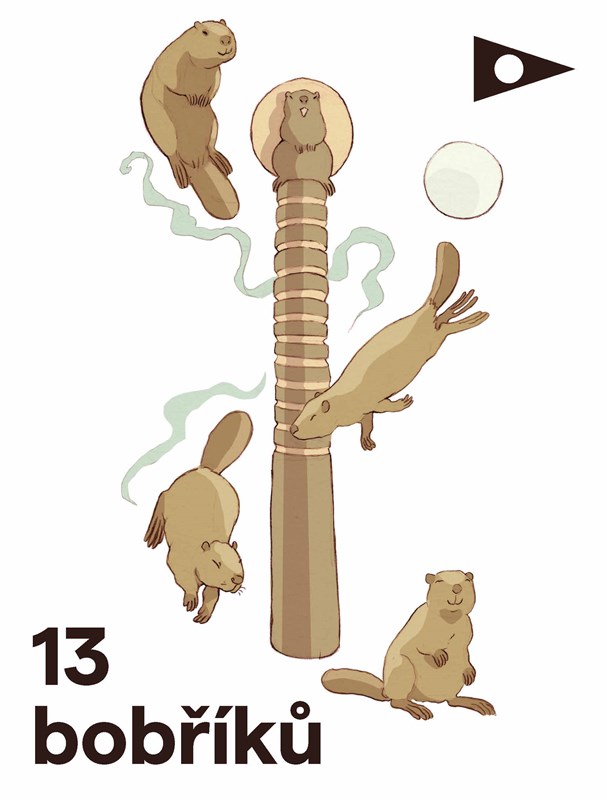 13
bobříků