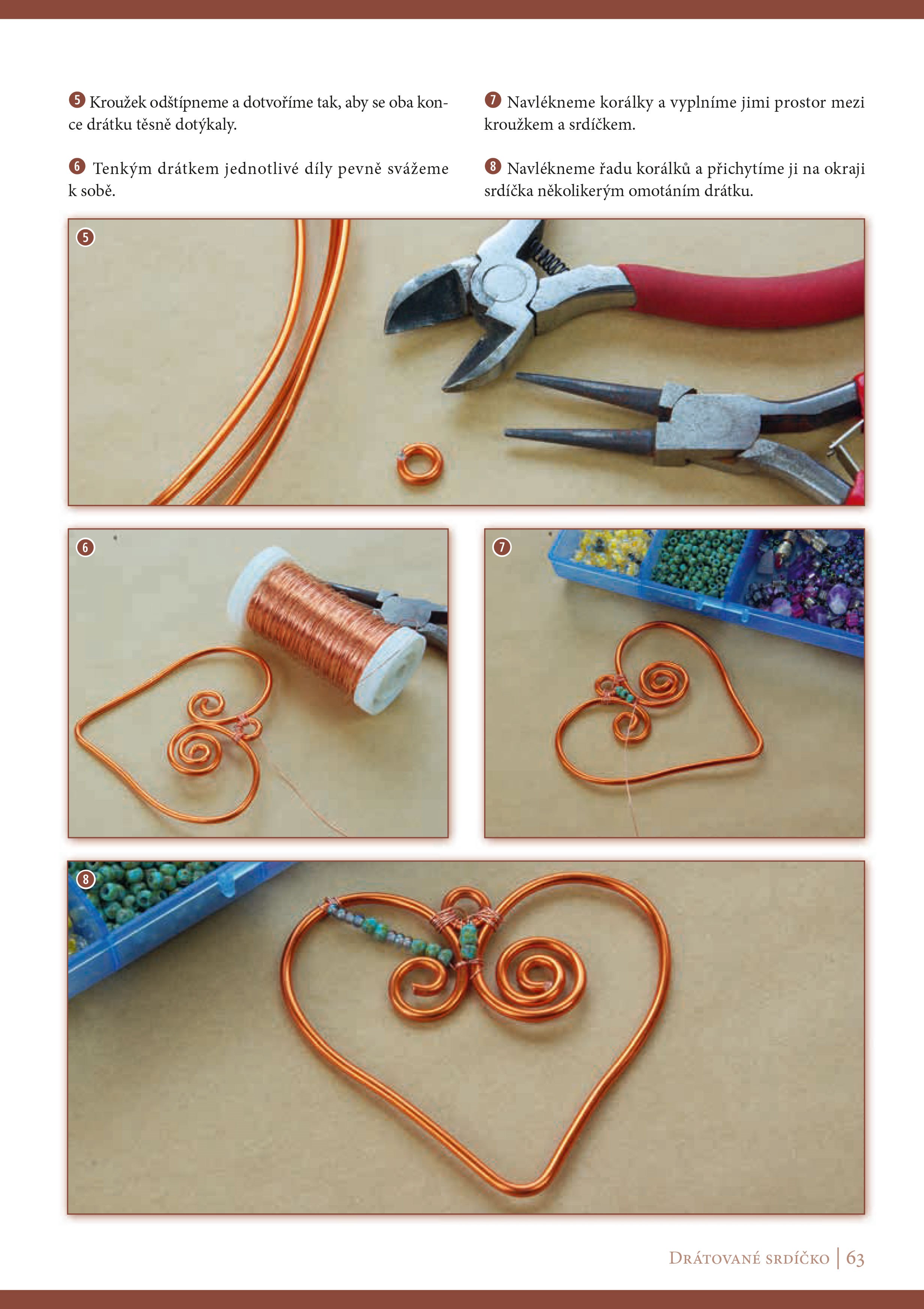 5 Kroužek odštípneme a dotvoříme tak, aby se oba konce drátku těsně dotýkaly.

6 Tenkým drátkem jednotlivé díly pevně svážeme k sobě.

7 Navlékneme korálky a vyplníme jimi prostor mezi kroužkem a srdíčkem.

8 Navlékneme řadu korálků a přichytíme ji na okraji srdíčka několikerým omotáním drátku.

5

6

7

8

Drátované srdíčko | 63