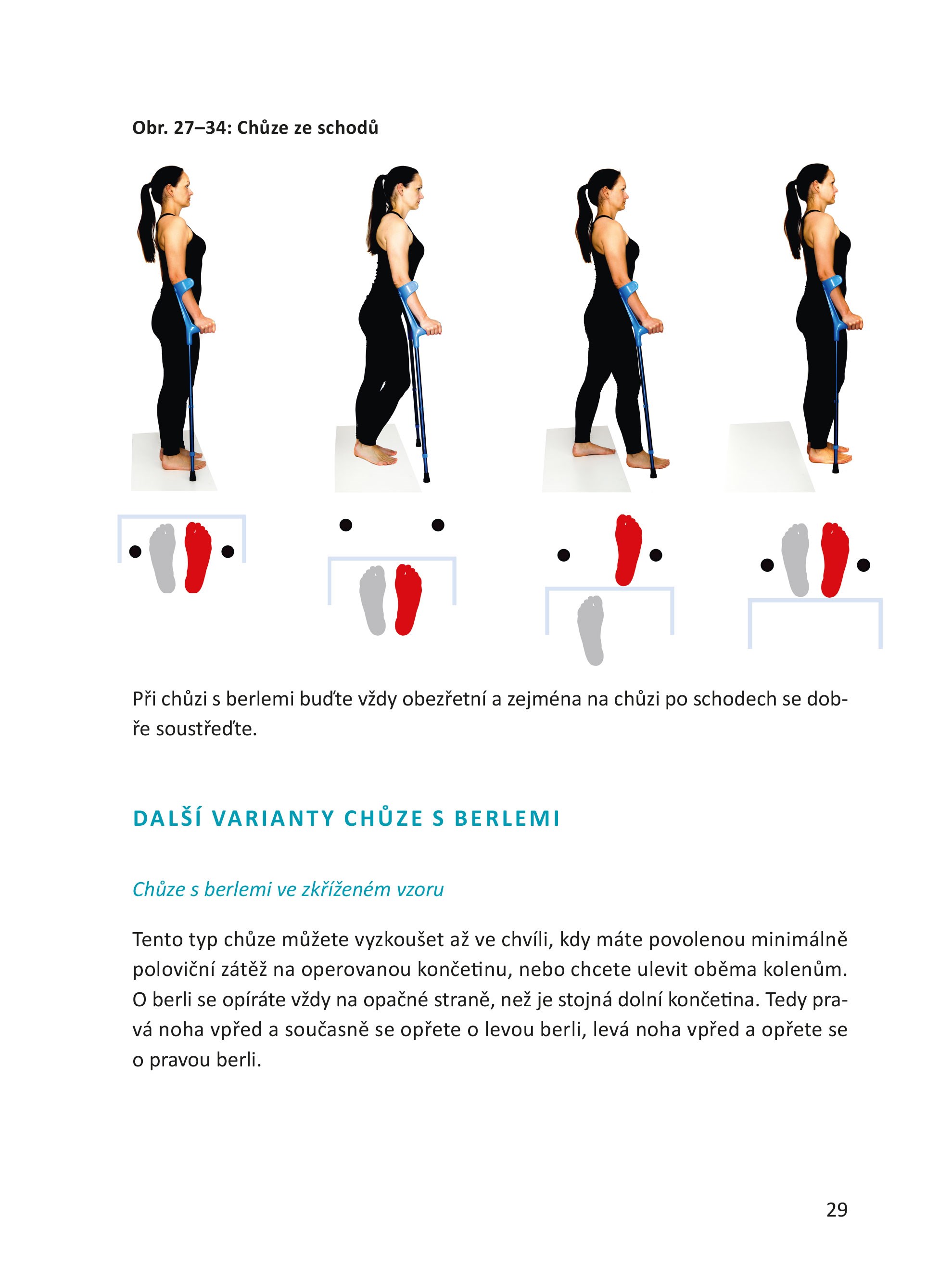 Obr. 27–34: Chůze ze schodů

Při chůzi s berlemi buďte vždy obezřetní a zejména na chůzi po schodech se dobře soustřeďte.

DALŠÍ VARIANTY CHŮZE S BERLEMI

Chůze s berlemi ve zkříženém vzoru

Tento typ chůze můžete vyzkoušet až ve chvíli, kdy máte povolenou minimálně poloviční zátěž na operovanou končetinu, nebo chcete ulevit oběma kolenům. O berli se opíráte vždy na opačné straně, než je stojná dolní končetina. Tedy pravá noha vpřed a současně se opřete o levou berli, levá noha vpřed a opřete se o pravou berli.

29