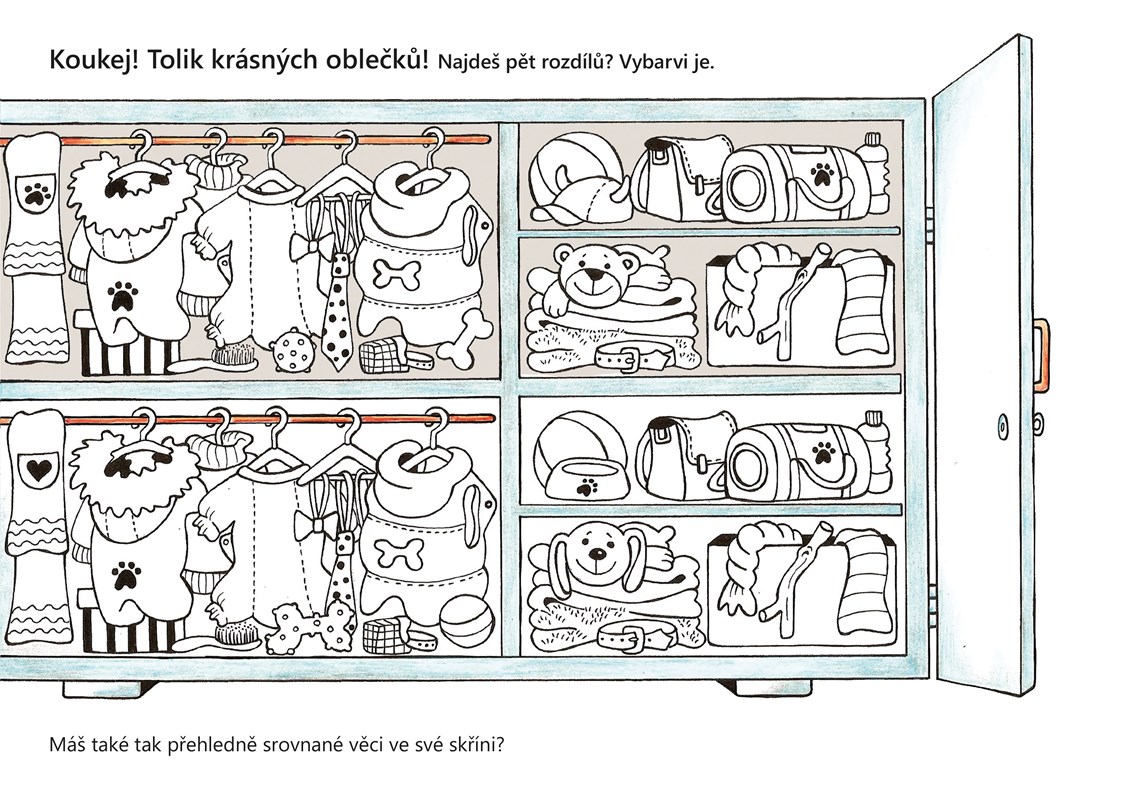 Koukej! Tolik krásných oblečků! Najdeš pět rozdílů? Vybarvi je.

Máš také tak přehledně srovnané věci ve své skříni?