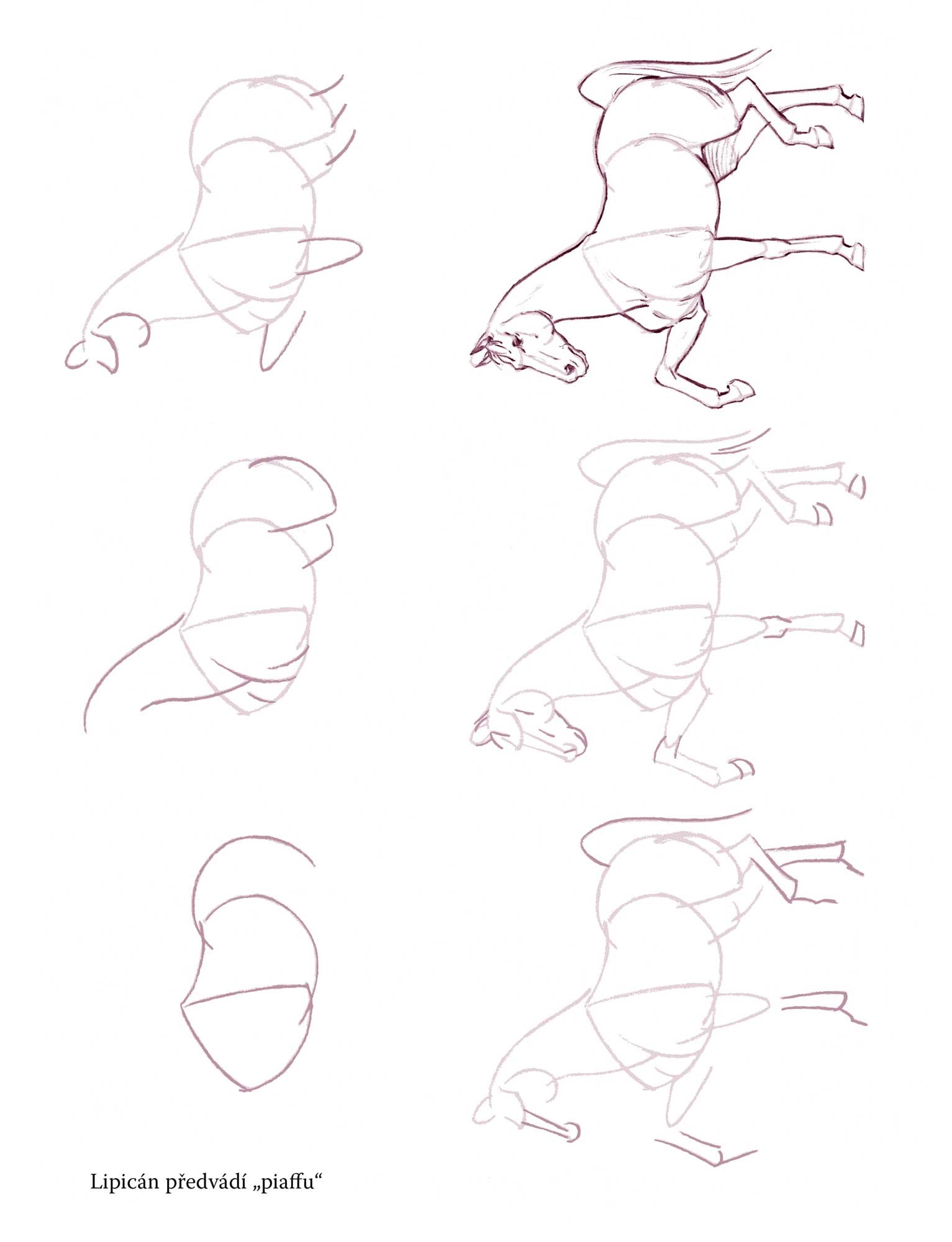 Lipicán předvádí „piaffu“