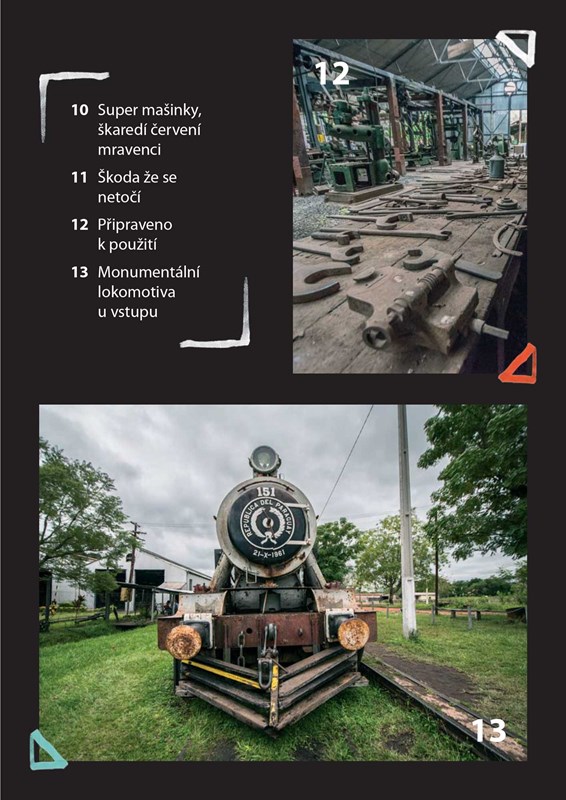 10 Super mašinky, škaredí červení mravenci

11 Škoda že se netočí

12 Připraveno k použití

13 Monumentální lokomotiva u vstupu

12

151

REPUBLICA DEL PARAGUAY

21-X-1961

13