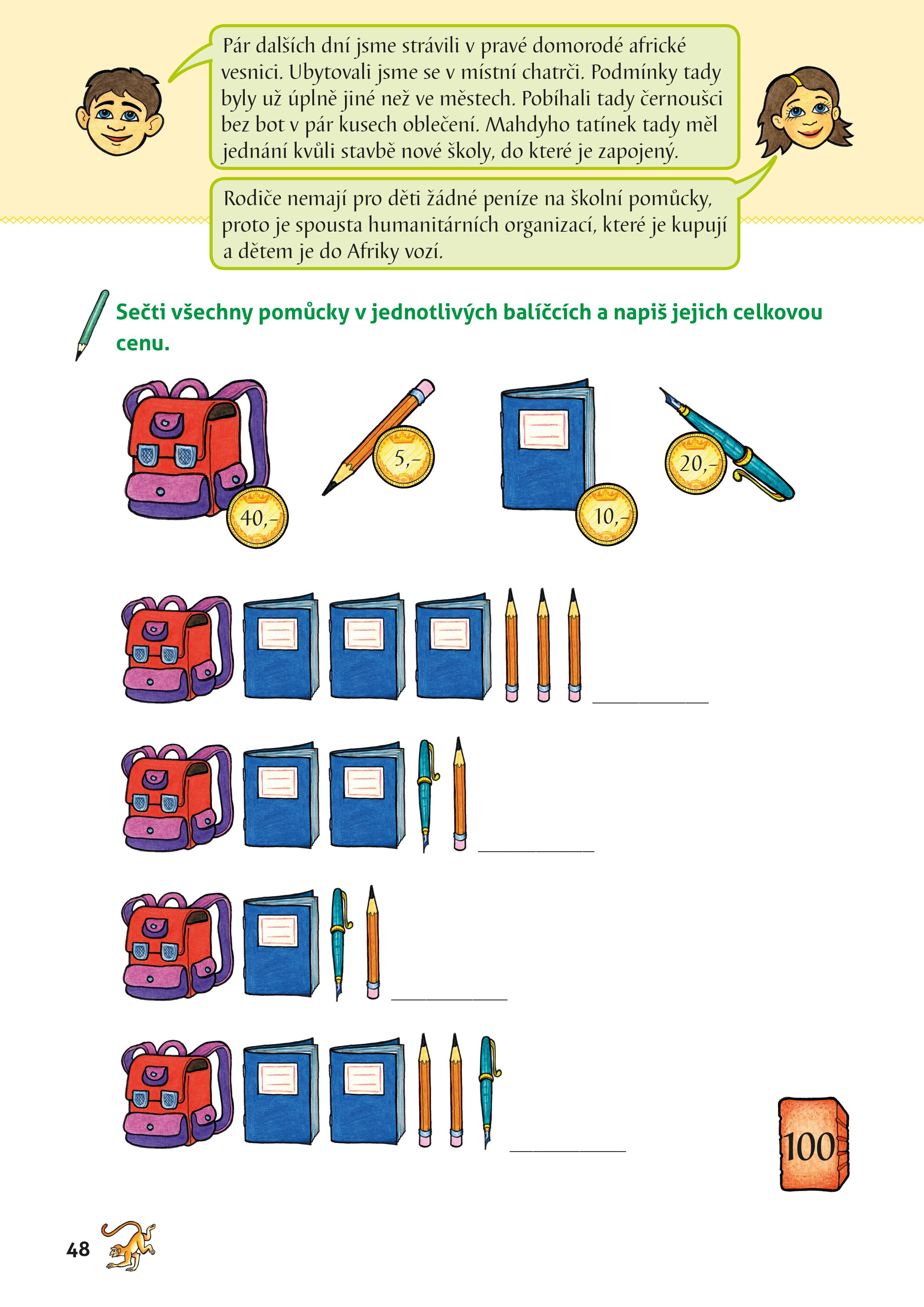 Pár dalších dní jsme strávili v pravé domorodé africké vesnici. Ubytovali jsme se v místní chatrči. Podmínky tady byly už úplně jiné než ve městech. Pobíhali tady černoušci bez bot v pár kusech oblečení. Mahdyho tatínek tady měl jednání kvůli stavbě nové školy, do které je zapojený.

Rodiče nemají pro děti žádné peníze na školní pomůcky, proto je spousta humanitárních organizací, které je kupují a dětem je do Afriky vozí.

Sečti všechny pomůcky v jednotlivých balíčcích a napiš jejich celkovou cenu.

40,–

5,–

10,–

20,–

100

48