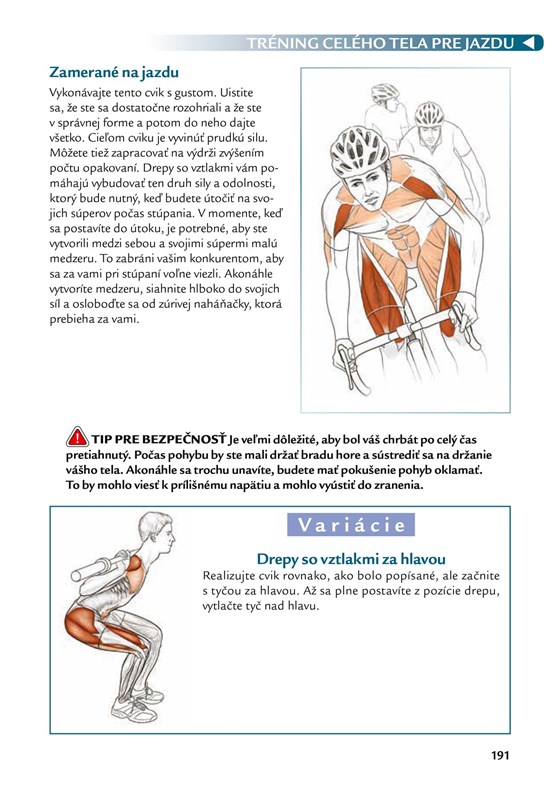 TRÉNING CELÉHO TELA PRE JAZDU

Zamerané na jazdu

Vykonávajte tento cvik s gustom. Uistite sa, že ste sa dostatočne rozohriali a že ste v správnej forme a potom do neho dajte všetko. Cieľom cviku je vyvinúť prudkú silu. Môžete tiež zapracovať na výdrži zvýšením počtu opakovaní. Drepy so vztlakmi vám pomáhajú vybudovať ten druh sily a odolnosti, ktorý bude nutný, keď budete útočiť na svojich súperov počas stúpania. V momente, keď sa postavíte do útoku, je potrebné, aby ste vytvorili medzi sebou a svojimi súpermi malú medzeru. To zabráni vašim konkurentom, aby sa za vami pri stúpaní voľne viezli. Akonáhle vytvoríte medzeru, siahnite hlboko do svojich síl a osloboďte sa od zúrivej naháňačky, ktorá prebieha za vami.

TIP PRE BEZPEČNOSŤ Je veľmi dôležité, aby bol váš chrbát po celý čas pretiahnutý. Počas pohybu by ste mali držať bradu hore a sústrediť sa na držanie vášho tela. Akonáhle sa trochu unavíte, budete mať pokušenie pohyb oklamať. To by mohlo viesť k prílišnému napätiu a mohlo vyústiť do zranenia.

Variácie

Drepy so vztlakmi za hlavou

Realizujte cvik rovnako, ako bolo popísané, ale začnite s tyčou za hlavou. Až sa plne postavíte z pozície drepu, vytlačte tyč nad hlavu.

191