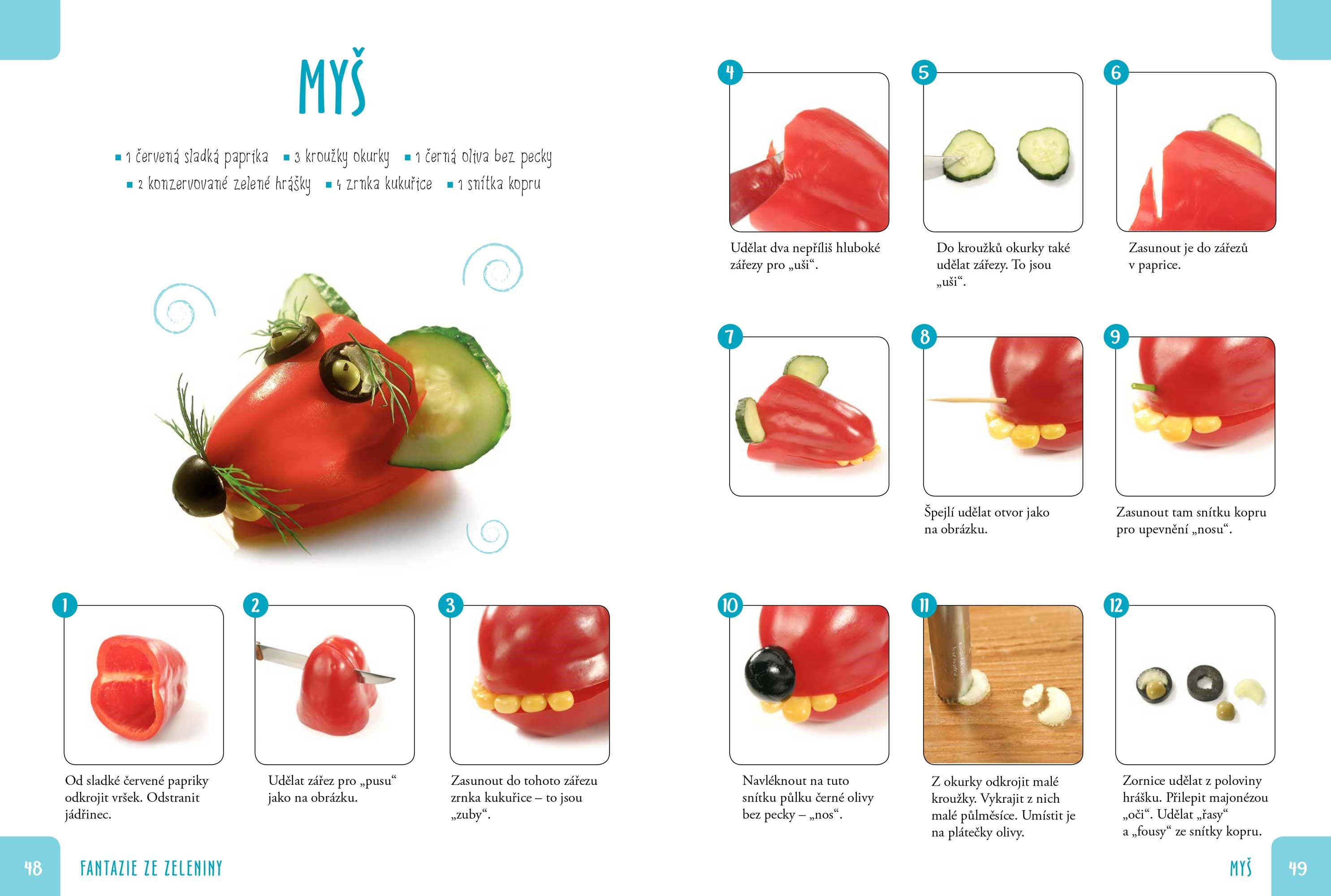 MYŠ

▪ 1 červená sladká paprika ▪ 3 kroužky okurky ▪ 1 černá oliva bez pecky
▪ 2 konzervované zelené hrášky ▪ 4 zrnka kukuřice ▪ 1 snítka kopru

1
Od sladké červené papriky odkrojit vršek. Odstranit jádřinec.

2
Udělat zářez pro „pusu“ jako na obrázku.

3
Zasunout do tohoto zářezu zrnka kukuřice – to jsou „zuby“.

48 FANTAZIE ZE ZELENINY

4
Udělat dva nepříliš hluboké zářezy pro „uši“.

5
Do kroužků okurky také udělat zářezy. To jsou „uši“.

6
Zasunout je do zářezů v paprice.

7

8
Špejlí udělat otvor jako na obrázku.

9
Zasunout tam snítku kopru pro upevnění „nosu“.

10
Navléknout na tuto snítku půlku černé olivy bez pecky – „nos“.

11
Z okurky odkrojit malé kroužky. Vykrajit z nich malé půlměsíce. Umístit je na plátečky olivy.

12
Zornice udělat z poloviny hrášku. Přilepit majonézou „oči“. Udělat „řasy“ a „fousy“ ze snítky kopru.

MYŠ 49