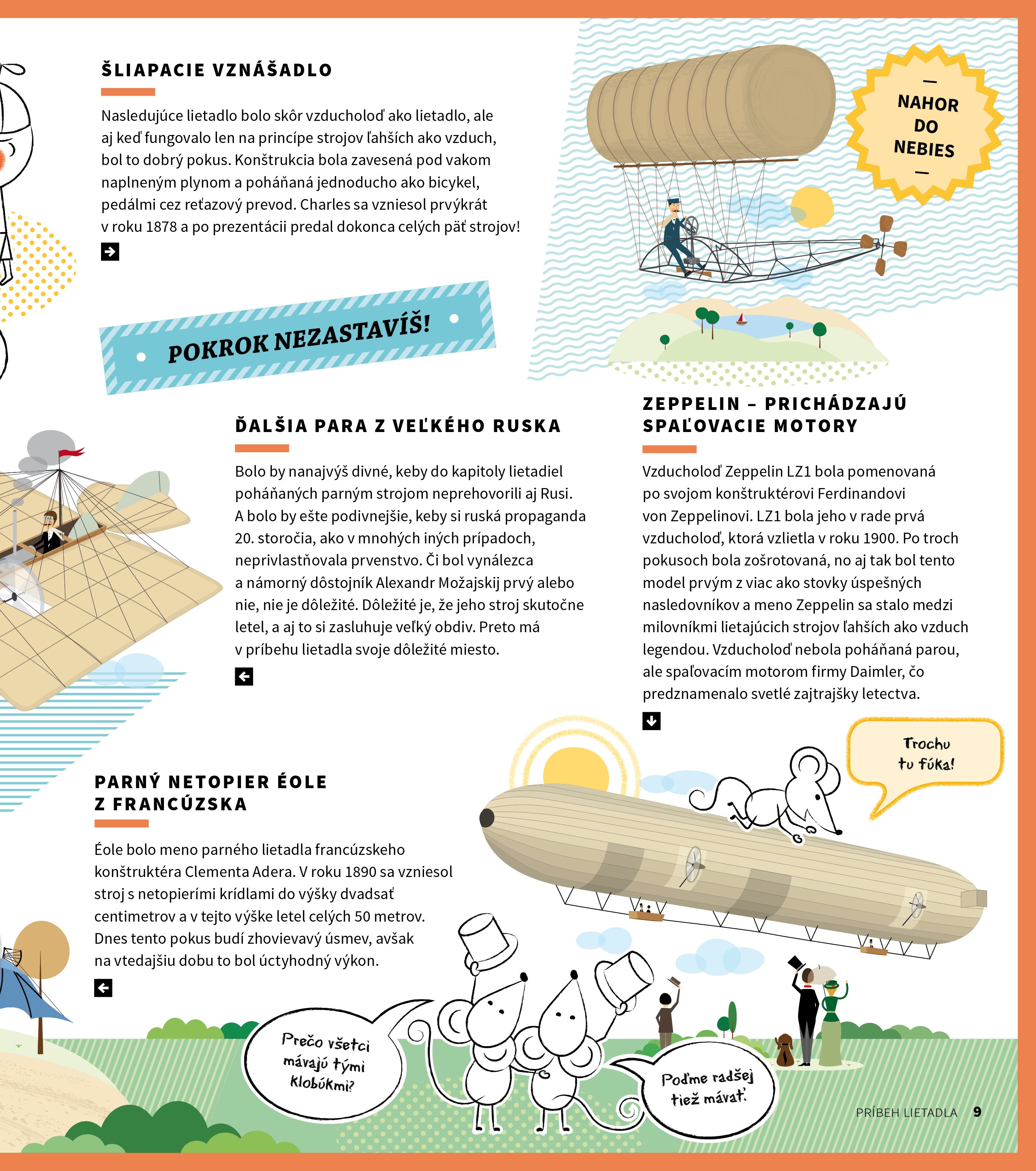 ŠLIAPACIE VZNÁŠADLO

Nasledujúce lietadlo bolo skôr vzducholoď ako lietadlo, ale aj keď fungovalo len na princípe strojov ľahších ako vzduch, bol to dobrý pokus. Konštrukcia bola zavesená pod vakom naplneným plynom a poháňaná jednoducho ako bicykel, pedálmi cez reťazový prevod. Charles sa vzniesol prvýkrát v roku 1878 a po prezentácii predal dokonca celých päť strojov!

— NAHOR DO NEBIES —

POKROK NEZASTAVÍŠ!

ĎALŠIA PARA Z VEĽKÉHO RUSKA

Bolo by nanajvýš divné, keby do kapitoly lietadiel poháňaných parným strojom neprehovorili aj Rusi. A bolo by ešte podivnejšie, keby si ruská propaganda 20. storočia, ako v mnohých iných prípadoch, neprivlastňovala prvenstvo. Či bol vynálezca a námorný dôstojník Alexandr Možajskij prvý alebo nie, nie je dôležité. Dôležité je, že jeho stroj skutočne letel, a aj to si zasluhuje veľký obdiv. Preto má v príbehu lietadla svoje dôležité miesto.

ZEPPELIN – PRICHÁDZAJÚ SPAĽOVACIE MOTORY

Vzducholoď Zeppelin LZ1 bola pomenovaná po svojom konštruktérovi Ferdinandovi von Zeppelinovi. LZ1 bola jeho v rade prvá vzducholoď, ktorá vzlietla v roku 1900. Po troch pokusoch bola zošrotovaná, no aj tak bol tento model prvým z viac ako stovky úspešných nasledovníkov a meno Zeppelin sa stalo medzi milovníkmi lietajúcich strojov ľahších ako vzduch legendou. Vzducholoď nebola poháňaná parou, ale spaľovacím motorom firmy Daimler, čo predznamenalo svetlé zajtrajšky letectva.

Trochu tu fúka!

PARNÝ NETOPIER ÉOLE Z FRANCÚZSKA

Éole bolo meno parného lietadla francúzskeho konštruktéra Clementa Adera. V roku 1890 sa vzniesol stroj s netopierími krídlami do výšky dvadsať centimetrov a v tejto výške letel celých 50 metrov. Dnes tento pokus budí zhovievavý úsmev, avšak na vtedajšiu dobu to bol úctyhodný výkon.

Prečo všetci mávajú tými klobúkmi?

Poďme radšej tiež mávať.

PRÍBEH LIETADLA 9