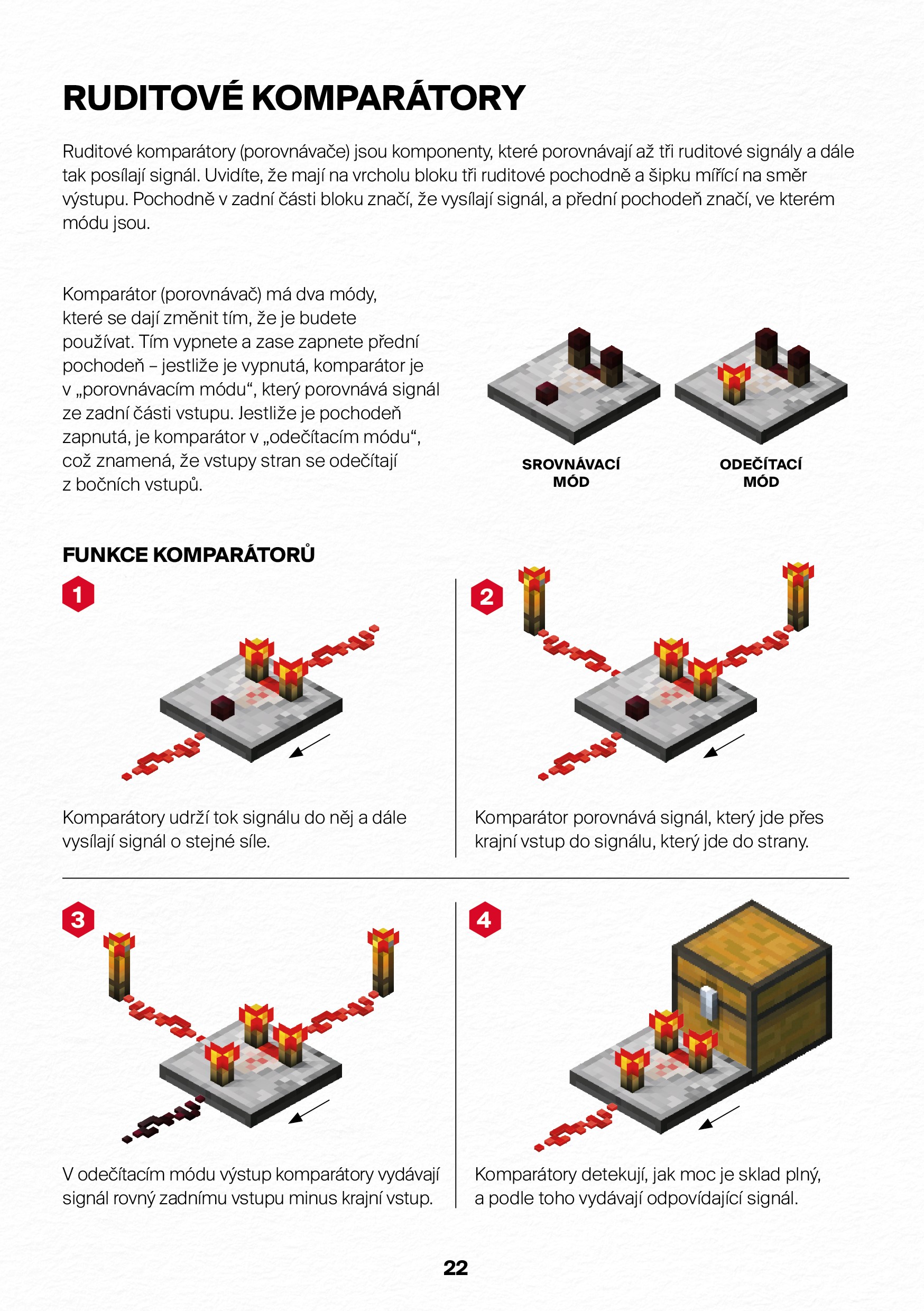 RUDITOVÉ KOMPARÁTORY

Ruditové komparátory (porovnávače) jsou komponenty, které porovnávají až tři ruditové signály a dále tak posílají signál. Uvidíte, že mají na vrcholu bloku tři ruditové pochodně a šipku mířící na směr výstupu. Pochodně v zadní části bloku značí, že vysílají signál, a přední pochodeň značí, ve kterém módu jsou.

Komparátor (porovnávač) má dva módy, které se dají změnit tím, že je budete používat. Tím vypnete a zase zapnete přední pochodeň – jestliže je vypnutá, komparátor je v „porovnávacím módu“, který porovnává signál ze zadní části vstupu. Jestliže je pochodeň zapnutá, je komparátor v „odečítacím módu“, což znamená, že vstupy stran se odečítají z bočních vstupů.

SROVNÁVACÍ MÓD

ODEČÍTACÍ MÓD

FUNKCE KOMPARÁTORŮ

1

Komparátory udrží tok signálu do něj a dále vysílají signál o stejné síle.

2

Komparátor porovnává signál, který jde přes krajní vstup do signálu, který jde do strany.

3

V odečítacím módu výstup komparátory vydávají signál rovný zadnímu vstupu minus krajní vstup.

4

Komparátory detekují, jak moc je sklad plný, a podle toho vydávají odpovídající signál.

22