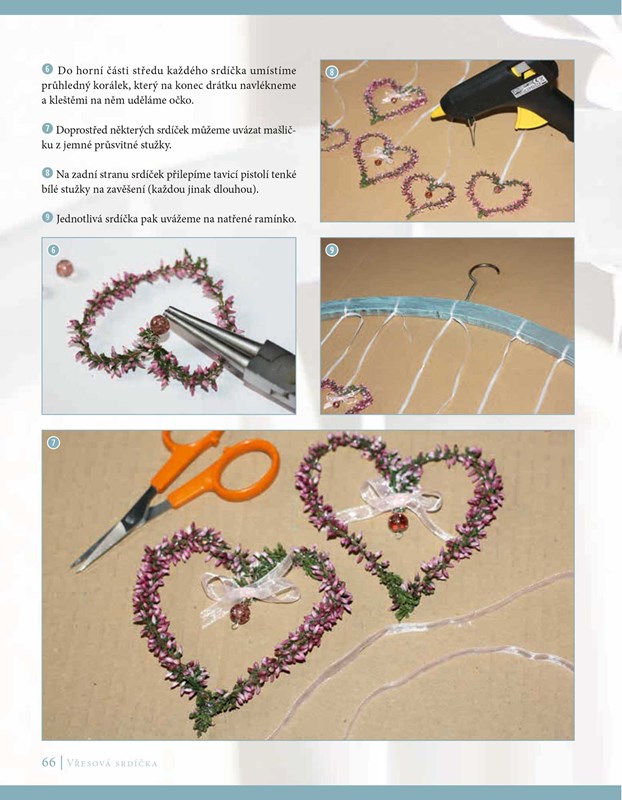 6 Do horní části středu každého srdíčka umístíme průhledný korálek, který na konec drátku navlékneme a kleštěmi na něm uděláme očko.

7 Doprostřed některých srdíček můžeme uvázat mašličku z jemné průsvitné stužky.

8 Na zadní stranu srdíček přilepíme tavicí pistolí tenké bílé stužky na zavěšení (každou jinak dlouhou).

9 Jednotlivá srdíčka pak uvážeme na natřené ramínko.

8

6

9

7

66 | Vřesová srdíčka