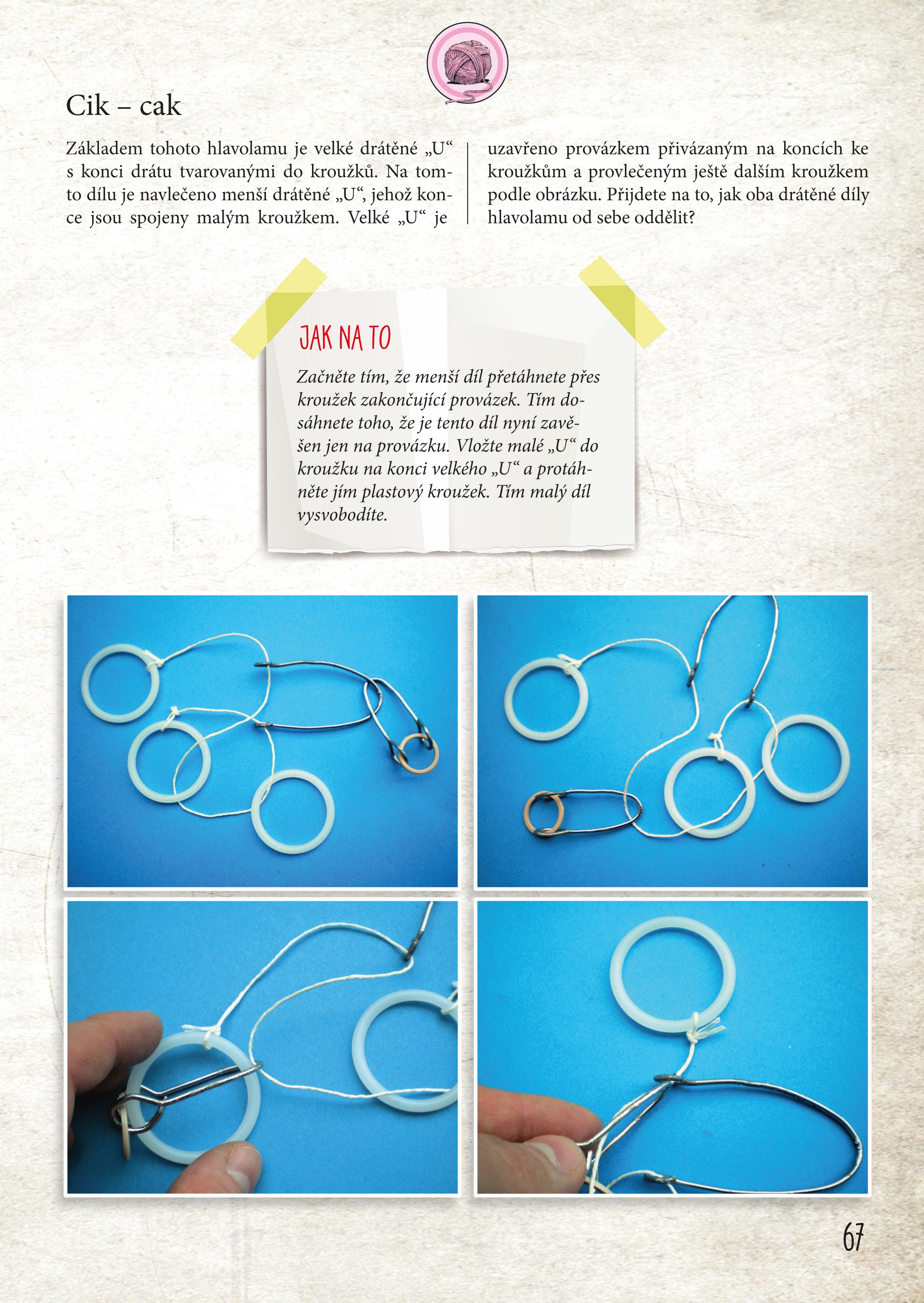 Cik – cak

Základem tohoto hlavolamu je velké drátěné „U“ s konci drátu tvarovanými do kroužků. Na tomto dílu je navlečeno menší drátěné „U“, jehož konce jsou spojeny malým kroužkem. Velké „U“ je uzavřeno provázkem přivázaným na koncích ke kroužkům a provlečeným ještě dalším kroužkem podle obrázku. Přijdete na to, jak oba drátěné díly hlavolamu od sebe oddělit?

JAK NA TO

Začněte tím, že menší díl přetáhnete přes kroužek zakončující provázek. Tím dosáhnete toho, že je tento díl nyní zavěšen jen na provázku. Vložte malé „U“ do kroužku na konci velkého „U“ a protáhněte jím plastový kroužek. Tím malý díl vysvobodíte.

67