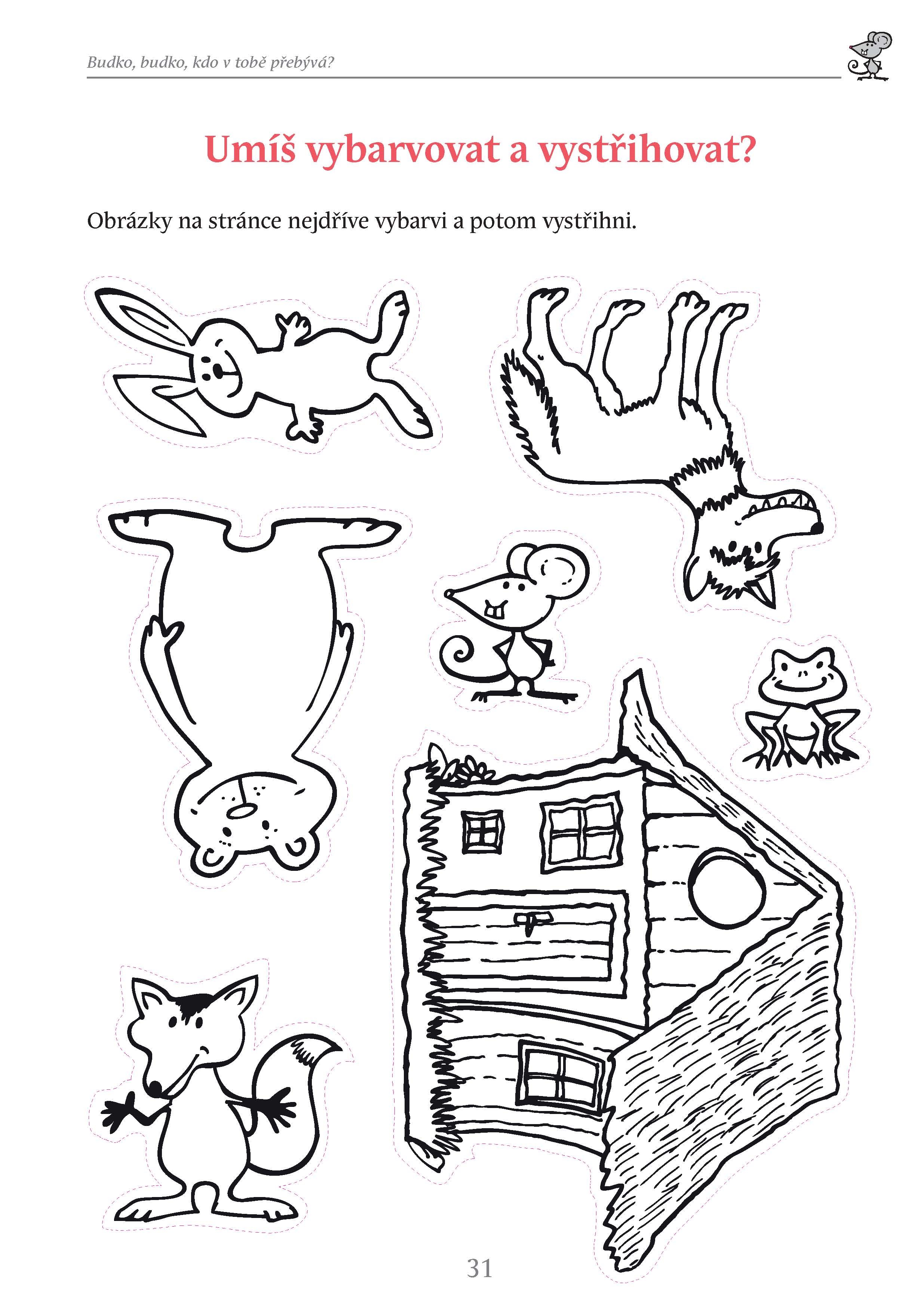 Budko, budko, kdo v tobě přebývá?

Umíš vybarvovat a vystřihovat?

Obrázky na stránce nejdříve vybarvi a potom vystřihni.

31