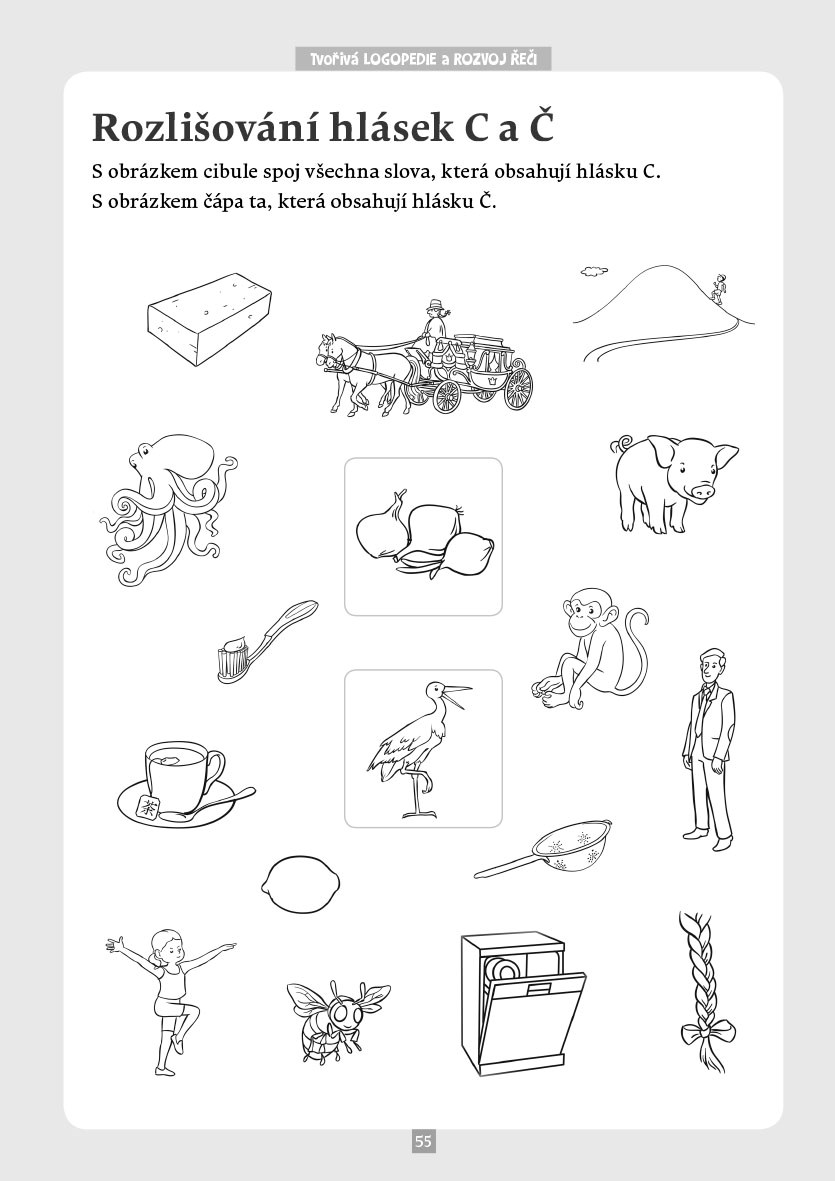 Tvořivá LOGOPEDIE a ROZVOJ ŘEČI

Rozlišování hlásek C a Č

S obrázkem cibule spoj všechna slova, která obsahují hlásku C.
S obrázkem čápa ta, která obsahují hlásku Č.

茶

55