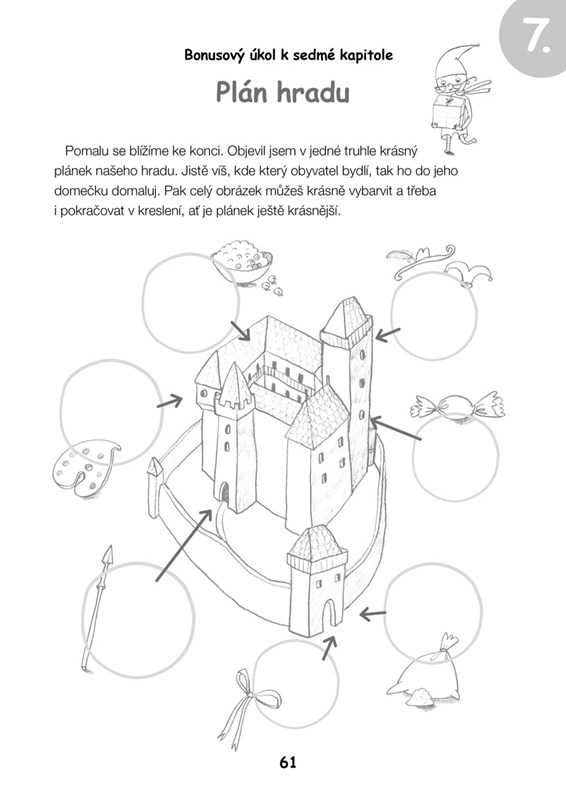 7.

Bonusový úkol k sedmé kapitole

Plán hradu

Pomalu se blížíme ke konci. Objevil jsem v jedné truhle krásný plánek našeho hradu. Jistě víš, kde který obyvatel bydlí, tak ho do jeho domečku domaluj. Pak celý obrázek můžeš krásně vybarvit a třeba i pokračovat v kreslení, ať je plánek ještě krásnější.

61