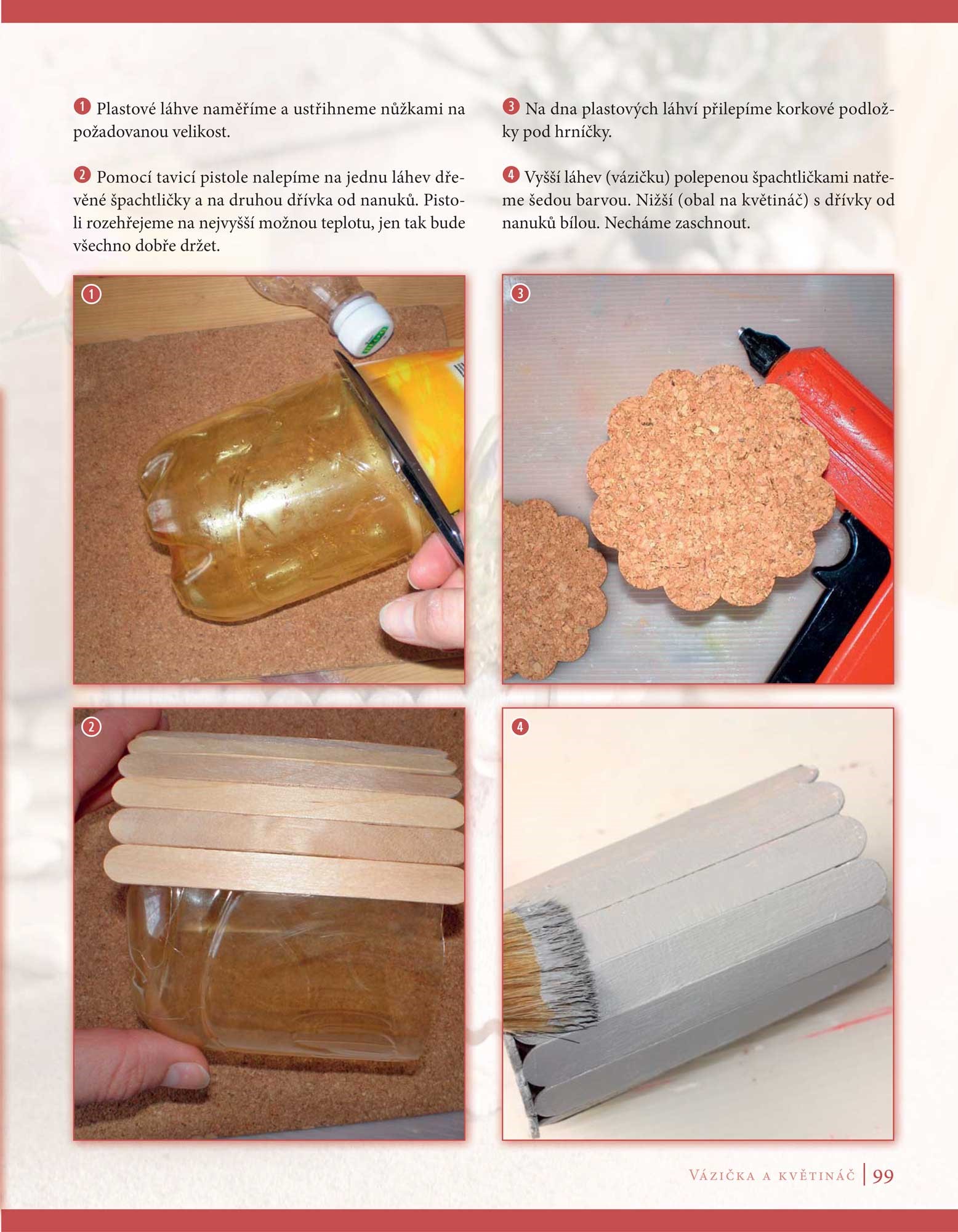 1 Plastové láhve naměříme a ustřihneme nůžkami na požadovanou velikost.

2 Pomocí tavicí pistole nalepíme na jednu láhev dřevěné špachtličky a na druhou dřívka od nanuků. Pistoli rozehřejeme na nejvyšší možnou teplotu, jen tak bude všechno dobře držet.

3 Na dna plastových láhví přilepíme korkové podložky pod hrníčky.

4 Vyšší láhev (vázičku) polepenou špachtličkami natřeme šedou barvou. Nižší (obal na květináč) s dřívky od nanuků bílou. Necháme zaschnout.

1

3

2

4

Vázička a květináč | 99