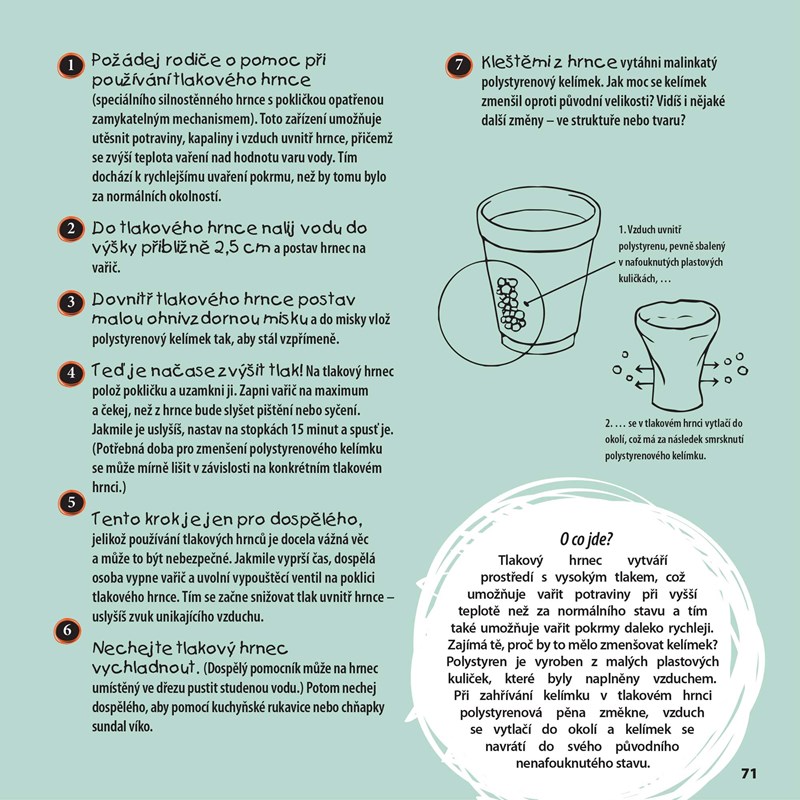 1 Požádej rodiče o pomoc při používání tlakového hrnce (speciálního silnostěnného hrnce s pokličkou opatřenou zamykatelným mechanismem). Toto zařízení umožňuje utěsnit potraviny, kapaliny i vzduch uvnitř hrnce, přičemž se zvýší teplota vaření nad hodnotu varu vody. Tím dochází k rychlejšímu uvaření pokrmu, než by tomu bylo za normálních okolností.

2 Do tlakového hrnce nalij vodu do výšky přibližně 2,5 cm a postav hrnec na vařič.

3 Dovnitř tlakového hrnce postav malou ohnivzdornou misku a do misky vlož polystyrenový kelímek tak, aby stál vzpřímeně.

4 Teď je načase zvýšit tlak! Na tlakový hrnec polož pokličku a uzamkni ji. Zapni vařič na maximum a čekej, než z hrnce bude slyšet pištění nebo syčení. Jakmile je uslyšíš, nastav na stopkách 15 minut a spusť je. (Potřebná doba pro zmenšení polystyrenového kelímku se může mírně lišit v závislosti na konkrétním tlakovém hrnci.)

5 Tento krok je jen pro dospělého, jelikož používání tlakových hrnců je docela vážná věc a může to být nebezpečné. Jakmile vyprší čas, dospělá osoba vypne vařič a uvolní vypouštěcí ventil na poklici tlakového hrnce. Tím se začne snižovat tlak uvnitř hrnce – uslyšíš zvuk unikajícího vzduchu.

6 Nechejte tlakový hrnec vychladnout. (Dospělý pomocník může na hrnec umístěný ve dřezu pustit studenou vodu.) Potom nechej dospělého, aby pomocí kuchyňské rukavice nebo chňapky sundal víko.

7 Kleštěmi z hrnce vytáhni malinkatý polystyrenový kelímek. Jak moc se kelímek zmenšil oproti původní velikosti? Vidíš i nějaké další změny – ve struktuře nebo tvaru?

1. Vzduch uvnitř polystyrenu, pevně sbalený v nafouknutých plastových kuličkách, …

2. … se v tlakovém hrnci vytlačí do okolí, což má za následek smrsknutí polystyrenového kelímku.

O co jde?
Tlakový hrnec vytváří prostředí s vysokým tlakem, což umožňuje vařit potraviny při vyšší teplotě než za normálního stavu a tím také umožňuje vařit pokrmy daleko rychleji. Zajímá tě, proč by to mělo zmenšovat kelímek? Polystyren je vyroben z malých plastových kuliček, které byly naplněny vzduchem. Při zahřívání kelímku v tlakovém hrnci polystyrenová pěna změkne, vzduch se vytlačí do okolí a kelímek se navrátí do svého původního nenafouknutého stavu.

71