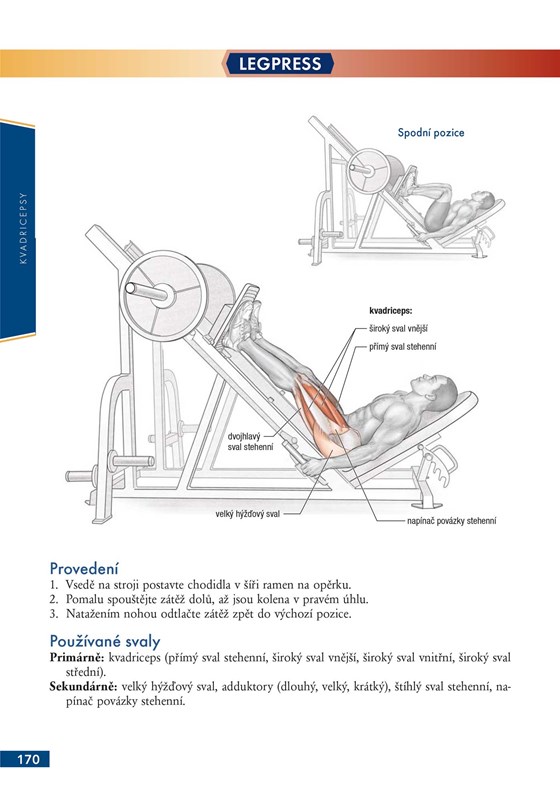 LEGPRESS

KVADRICEPSY

Spodní pozice

kvadriceps:
široký sval vnější
přímý sval stehenní

dvojhlavý sval stehenní

velký hýžďový sval

napínač povázky stehenní

Provedení
1. Vsedě na stroji postavte chodidla v šíři ramen na opěrku.
2. Pomalu spouštějte zátěž dolů, až jsou kolena v pravém úhlu.
3. Natažením nohou odtlačte zátěž zpět do výchozí pozice.

Používané svaly
**Primárně:** kvadriceps (přímý sval stehenní, široký sval vnější, široký sval vnitřní, široký sval střední).
**Sekundárně:** velký hýžďový sval, adduktory (dlouhý, velký, krátký), štíhlý sval stehenní, napínač povázky stehenní.

170