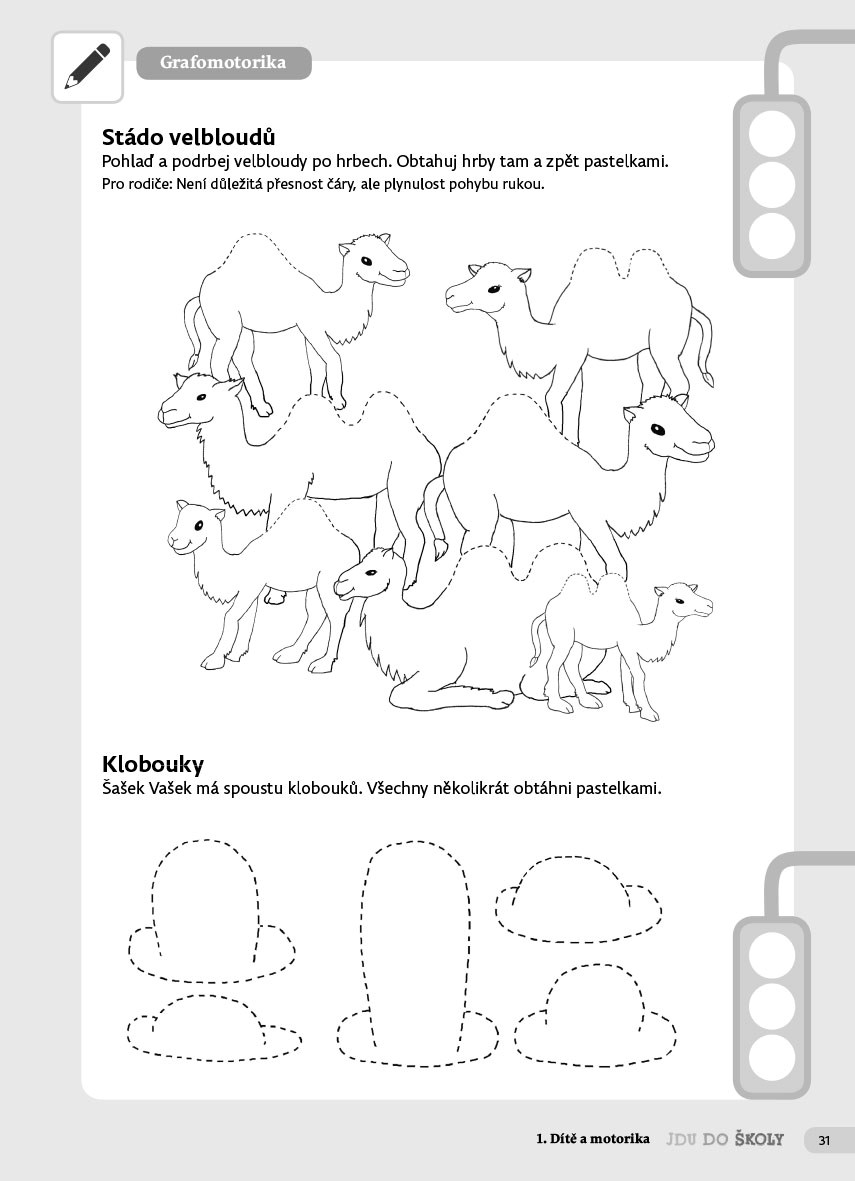 Grafomotorika

Stádo velbloudů
Pohlaď a podrbej velbloudy po hrbech. Obtahuj hrby tam a zpět pastelkami.
Pro rodiče: Není důležitá přesnost čáry, ale plynulost pohybu rukou.

Klobouky
Šašek Vašek má spoustu klobouků. Všechny několikrát obtáhni pastelkami.

1. Dítě a motorika JDU DO ŠKOLY 31