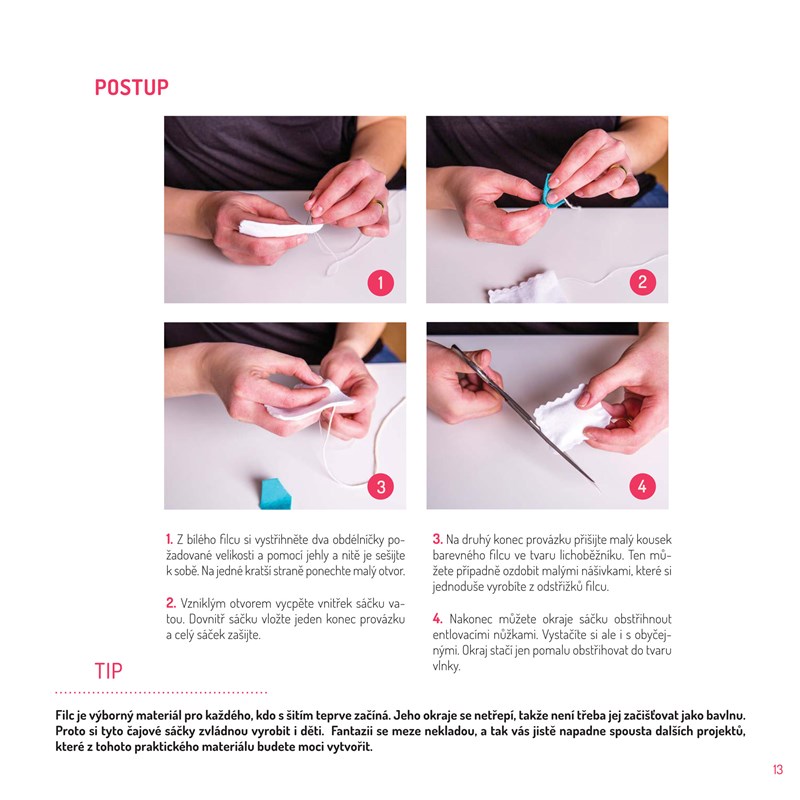 POSTUP

1

2

3

4

1. Z bílého filcu si vystřihněte dva obdélníčky požadované velikosti a pomocí jehly a nitě je sešijte k sobě. Na jedné kratší straně ponechte malý otvor.

2. Vzniklým otvorem vycpěte vnitřek sáčku vatou. Dovnitř sáčku vložte jeden konec provázku a celý sáček zašijte.

3. Na druhý konec provázku přišijte malý kousek barevného filcu ve tvaru lichoběžníku. Ten můžete případně ozdobit malými nášivkami, které si jednoduše vyrobíte z odstřižků filcu.

4. Nakonec můžete okraje sáčku obstřihnout entlovacími nůžkami. Vystačíte si ale i s obyčejnými. Okraj stačí jen pomalu obstřihovat do tvaru vlnky.

TIP

Filc je výborný materiál pro každého, kdo s šitím teprve začíná. Jeho okraje se netřepí, takže není třeba jej začišťovat jako bavlnu. Proto si tyto čajové sáčky zvládnou vyrobit i děti. Fantazii se meze nekladou, a tak vás jistě napadne spousta dalších projektů, které z tohoto praktického materiálu budete moci vytvořit.

13