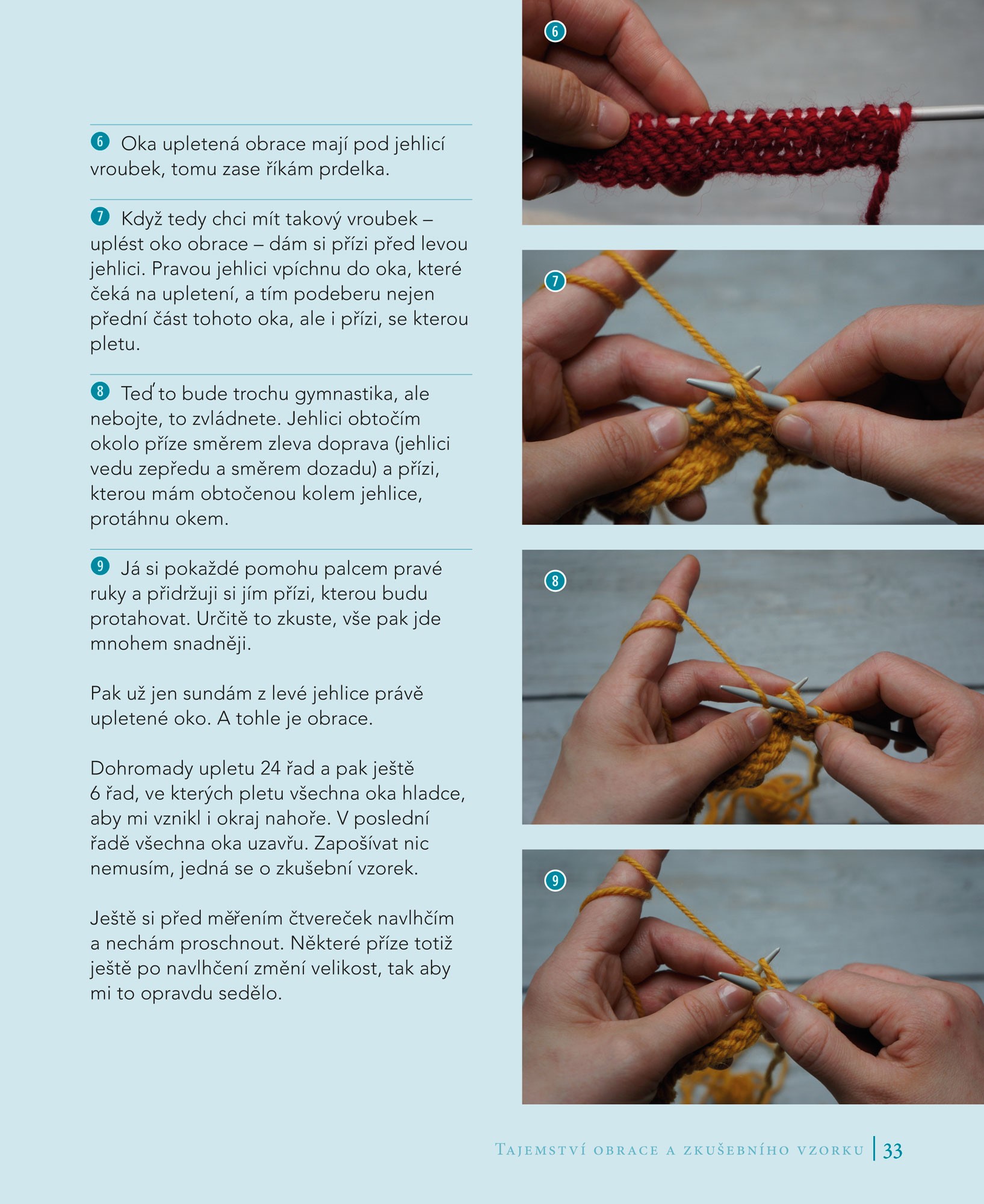 6 Oka upletená obrace mají pod jehlicí vroubek, tomu zase říkám prdelka.

7 Když tedy chci mít takový vroubek – uplést oko obrace – dám si přízi před levou jehlici. Pravou jehlici vpíchnu do oka, které čeká na upletení, a tím podeberu nejen přední část tohoto oka, ale i přízi, se kterou pletu.

8 Teď to bude trochu gymnastika, ale nebojte, to zvládnete. Jehlici obtočím okolo příze směrem zleva doprava (jehlici vedu zepředu a směrem dozadu) a přízi, kterou mám obtočenou kolem jehlice, protáhnu okem.

9 Já si pokaždé pomohu palcem pravé ruky a přidržuji si jím přízi, kterou budu protahovat. Určitě to zkuste, vše pak jde mnohem snadněji.

Pak už jen sundám z levé jehlice právě upletené oko. A tohle je obrace.

Dohromady upletu 24 řad a pak ještě 6 řad, ve kterých pletu všechna oka hladce, aby mi vznikl i okraj nahoře. V poslední řadě všechna oka uzavřu. Zapošívat nic nemusím, jedná se o zkušební vzorek.

Ještě si před měřením čtvereček navlhčím a nechám proschnout. Některé příze totiž ještě po navlhčení změní velikost, tak aby mi to opravdu sedělo.

6

7

8

9

Tajemství obrace a zkušebního vzorku | 33