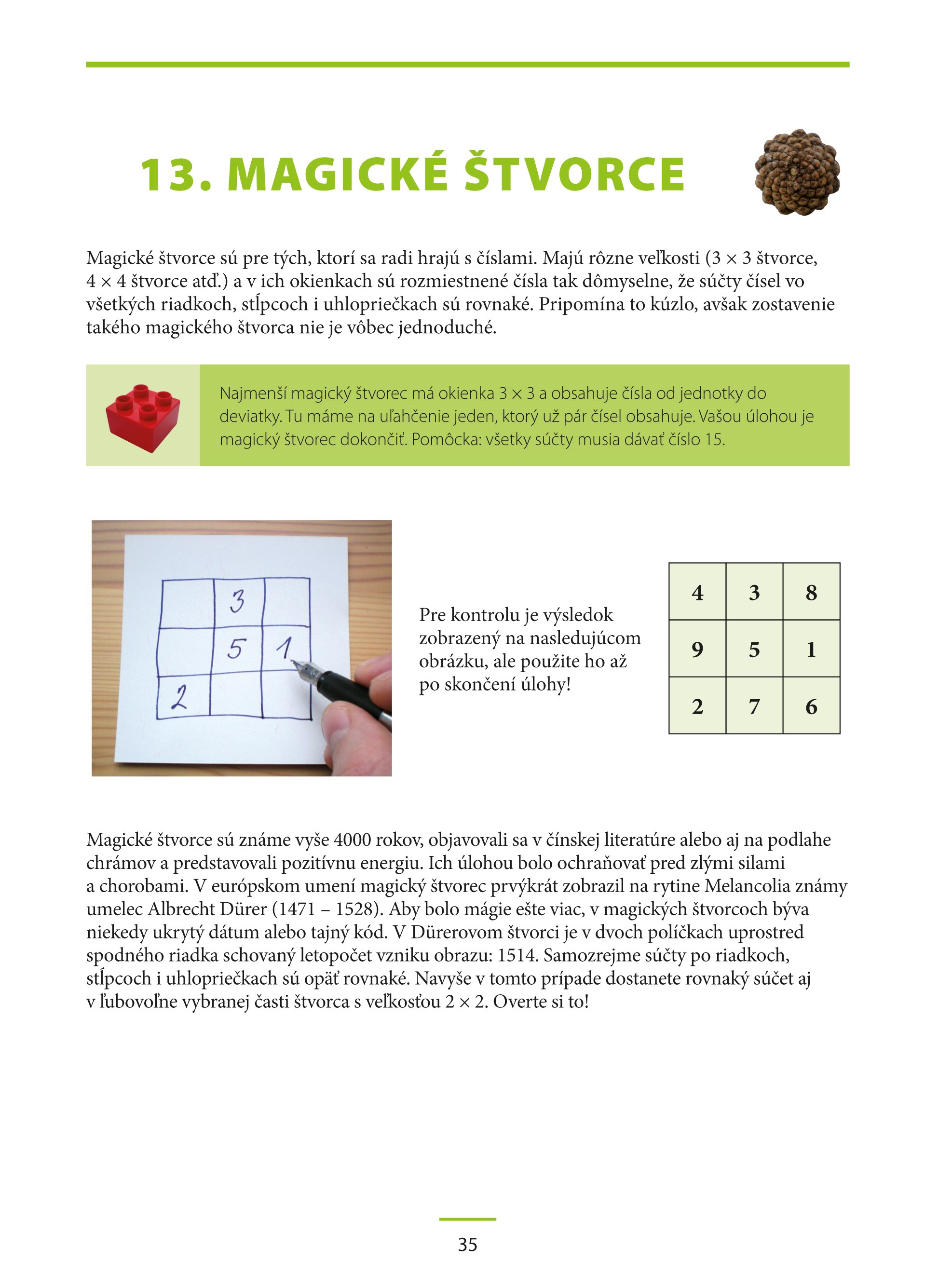 13. MAGICKÉ ŠTVORCE

Magické štvorce sú pre tých, ktorí sa radi hrajú s číslami. Majú rôzne veľkosti (3 × 3 štvorce, 4 × 4 štvorce atď.) a v ich okienkach sú rozmiestnené čísla tak dômyselne, že súčty čísel vo všetkých riadkoch, stĺpcoch i uhlopriečkach sú rovnaké. Pripomína to kúzlo, avšak zostavenie takého magického štvorca nie je vôbec jednoduché.

Najmenší magický štvorec má okienka 3 × 3 a obsahuje čísla od jednotky do deviatky. Tu máme na uľahčenie jeden, ktorý už pár čísel obsahuje. Vašou úlohou je magický štvorec dokončiť. Pomôcka: všetky súčty musia dávať číslo 15.

| | 3 | |
|---|---|---|
| | 5 | 1 |
| 2 | | |

Pre kontrolu je výsledok zobrazený na nasledujúcom obrázku, ale použite ho až po skončení úlohy!

| 4 | 3 | 8 |
|---|---|---|
| 9 | 5 | 1 |
| 2 | 7 | 6 |

Magické štvorce sú známe vyše 4000 rokov, objavovali sa v čínskej literatúre alebo aj na podlahe chrámov a predstavovali pozitívnu energiu. Ich úlohou bolo ochraňovať pred zlými silami a chorobami. V európskom umení magický štvorec prvýkrát zobrazil na rytine Melancolia známy umelec Albrecht Dürer (1471 – 1528). Aby bolo mágie ešte viac, v magických štvorcoch býva niekedy ukrytý dátum alebo tajný kód. V Dürerovom štvorci je v dvoch políčkach uprostred spodného riadka schovaný letopočet vzniku obrazu: 1514. Samozrejme súčty po riadkoch, stĺpcoch i uhlopriečkach sú opäť rovnaké. Navyše v tomto prípade dostanete rovnaký súčet aj v ľubovoľne vybranej časti štvorca s veľkosťou 2 × 2. Overte si to!

35