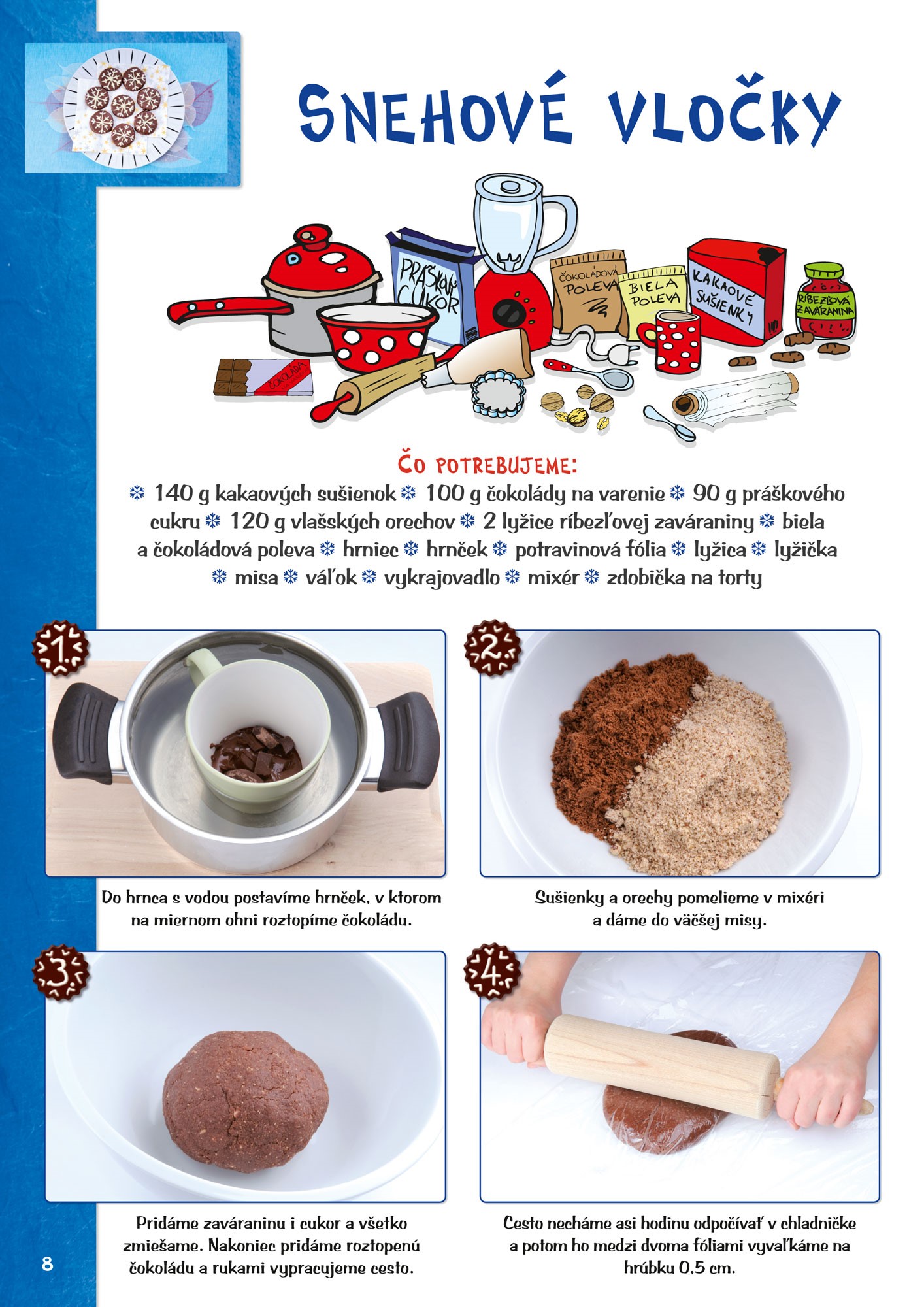 SNEHOVÉ VLOČKY

PRÁŠKOVÝ CUKOR

ČOKOLÁDOVÁ POLEVA

BIELA POLEVA

KAKAOVÉ SUŠIENKY

RÍBEZĽOVÁ ZAVÁRANINA

ČOKOLÁDA

ČO POTREBUJEME:
❄ 140 g kakaových sušienok ❄ 100 g čokolády na varenie ❄ 90 g práškového cukru ❄ 120 g vlašských orechov ❄ 2 lyžice ríbezľovej zaváraniny ❄ biela a čokoládová poleva ❄ hrniec ❄ hrnček ❄ potravinová fólia ❄ lyžica ❄ lyžička ❄ misa ❄ váľok ❄ vykrajovadlo ❄ mixér ❄ zdobička na torty

1.
Do hrnca s vodou postavíme hrnček, v ktorom na miernom ohni roztopíme čokoládu.

2.
Sušienky a orechy pomelieme v mixéri a dáme do väčšej misy.

3.
Pridáme zaváraninu i cukor a všetko zmiešame. Nakoniec pridáme roztopenú čokoládu a rukami vypracujeme cesto.

4.
Cesto necháme asi hodinu odpočívať v chladničke a potom ho medzi dvoma fóliami vyvaľkáme na hrúbku 0,5 cm.

8