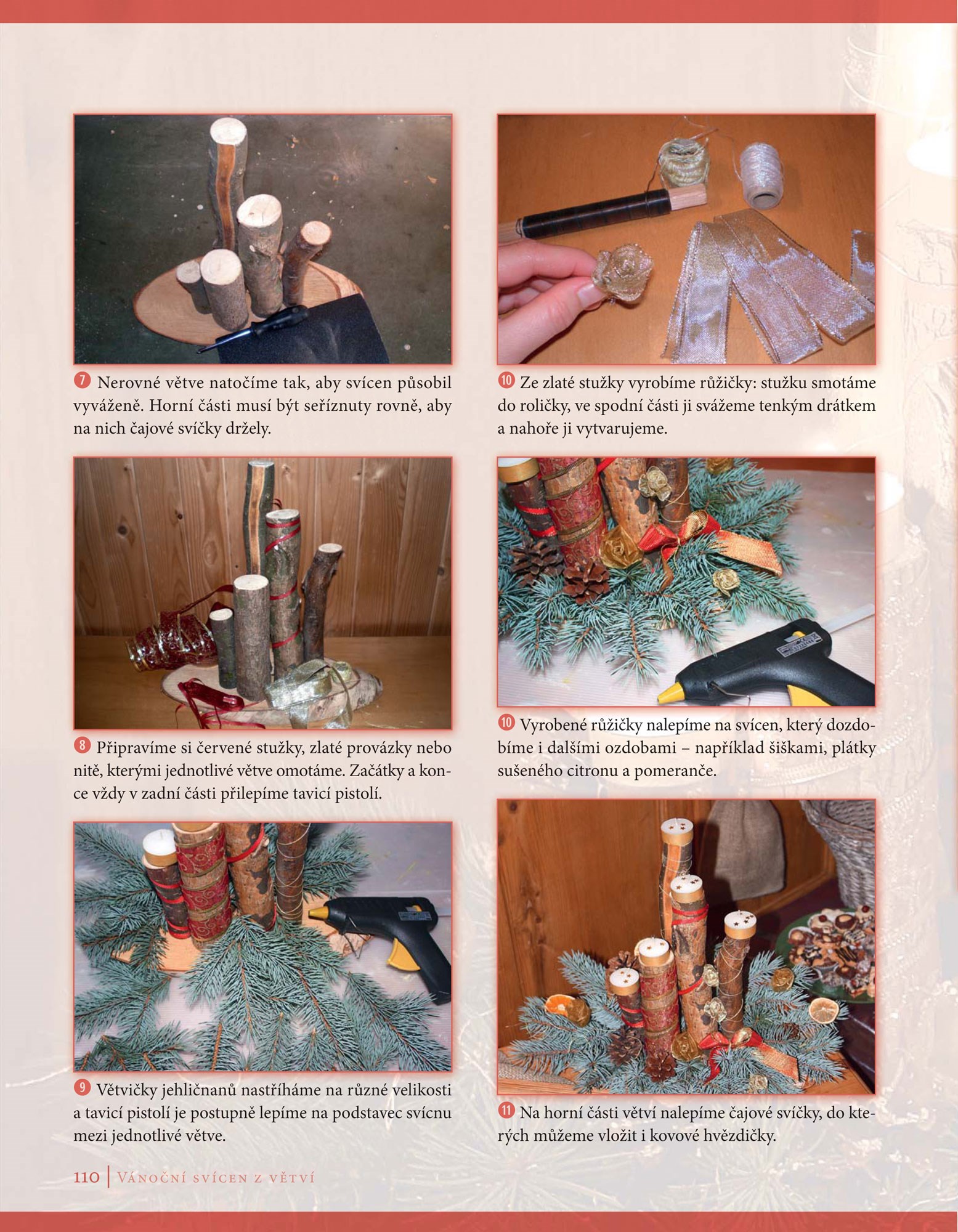 7 Nerovné větve natočíme tak, aby svícen působil vyváženě. Horní části musí být seříznuty rovně, aby na nich čajové svíčky držely.

8 Připravíme si červené stužky, zlaté provázky nebo nitě, kterými jednotlivé větve omotáme. Začátky a konce vždy v zadní části přilepíme tavicí pistolí.

9 Větvičky jehličnanů nastříháme na různé velikosti a tavicí pistolí je postupně lepíme na podstavec svícnu mezi jednotlivé větve.

10 Ze zlaté stužky vyrobíme růžičky: stužku smotáme do roličky, ve spodní části ji svážeme tenkým drátkem a nahoře ji vytvarujeme.

10 Vyrobené růžičky nalepíme na svícen, který dozdobíme i dalšími ozdobami – například šiškami, plátky sušeného citronu a pomeranče.

11 Na horní části větví nalepíme čajové svíčky, do kterých můžeme vložit i kovové hvězdičky.

110 | Vánoční svícen z větví