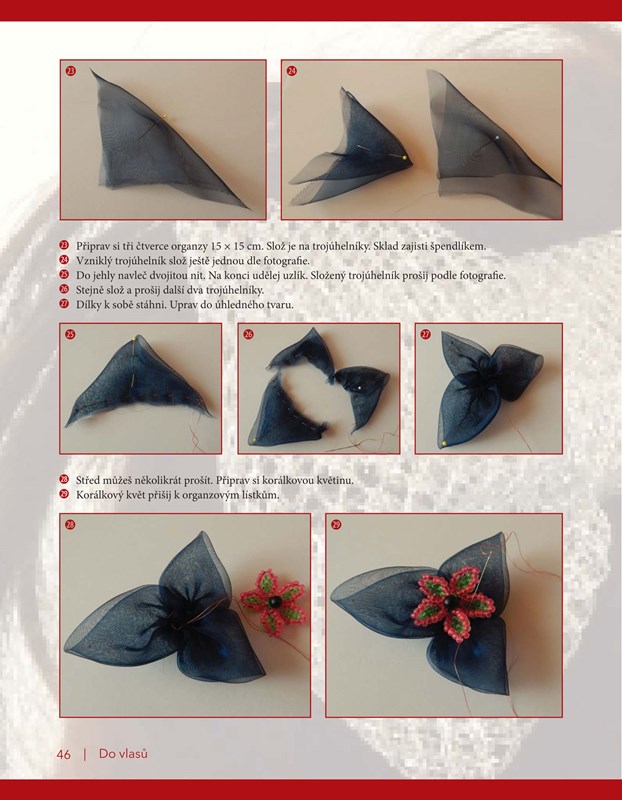 23

24

23 Připrav si tři čtverce organzy 15 × 15 cm. Slož je na trojúhelníky. Sklad zajisti špendlíkem.
24 Vzniklý trojúhelník slož ještě jednou dle fotografie.
25 Do jehly navleč dvojitou nit. Na konci udělej uzlík. Složený trojúhelník prošij podle fotografie.
26 Stejně slož a prošij další dva trojúhelníky.
27 Dílky k sobě stáhni. Uprav do úhledného tvaru.

25

26

27

28 Střed můžeš několikrát prošít. Připrav si korálkovou květinu.
29 Korálkový květ přišij k organzovým lístkům.

28

29

46 | Do vlasů