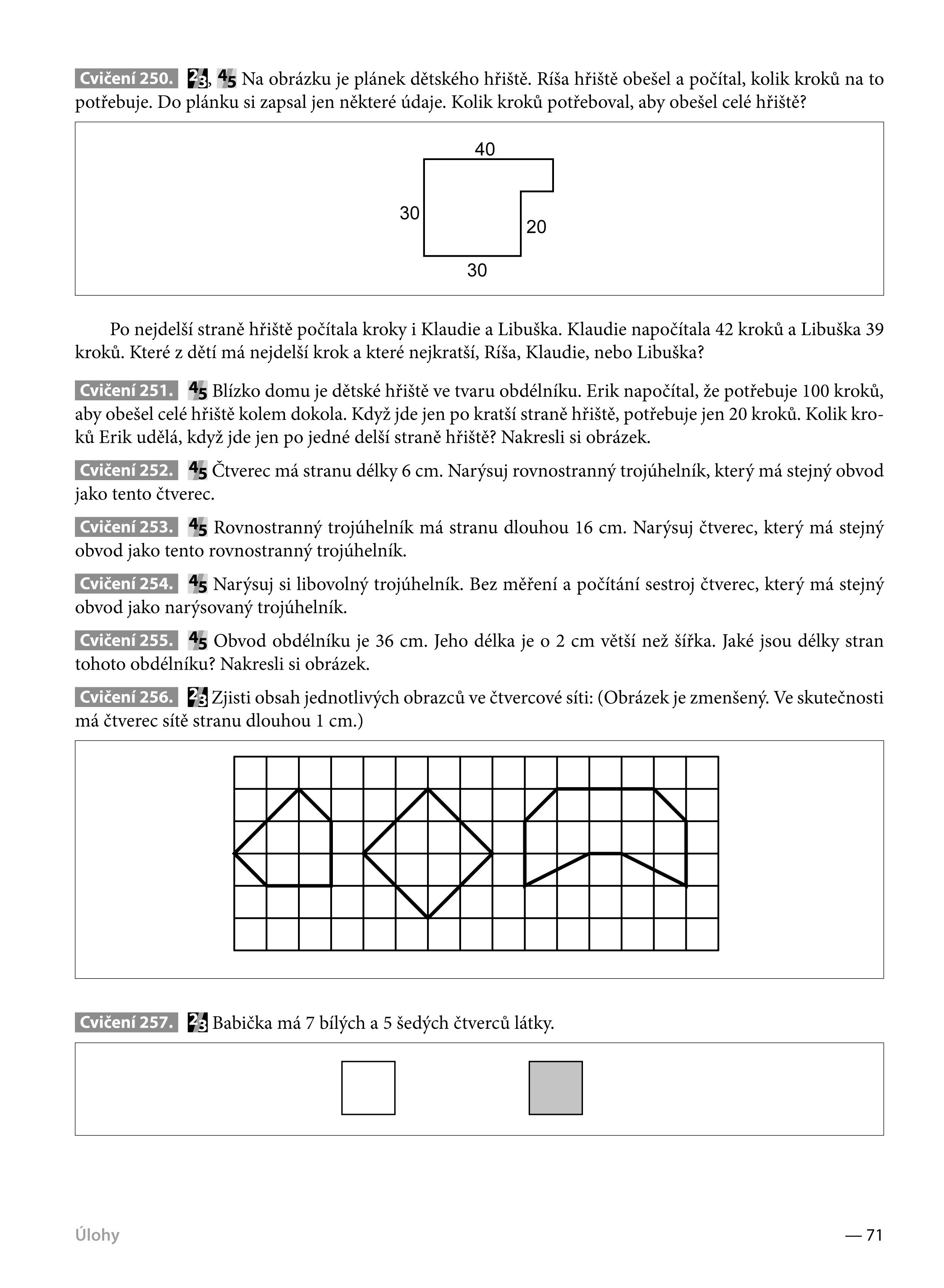 Cvičení 250. 23, 45 Na obrázku je plánek dětského hřiště. Ríša hřiště obešel a počítal, kolik kroků na to potřebuje. Do plánku si zapsal jen některé údaje. Kolik kroků potřeboval, aby obešel celé hřiště?

40

30

20

30

Po nejdelší straně hřiště počítala kroky i Klaudie a Libuška. Klaudie napočítala 42 kroků a Libuška 39 kroků. Které z dětí má nejdelší krok a které nejkratší, Ríša, Klaudie, nebo Libuška?

Cvičení 251. 45 Blízko domu je dětské hřiště ve tvaru obdélníku. Erik napočítal, že potřebuje 100 kroků, aby obešel celé hřiště kolem dokola. Když jde jen po kratší straně hřiště, potřebuje jen 20 kroků. Kolik kroků Erik udělá, když jde jen po jedné delší straně hřiště? Nakresli si obrázek.

Cvičení 252. 45 Čtverec má stranu délky 6 cm. Narýsuj rovnostranný trojúhelník, který má stejný obvod jako tento čtverec.

Cvičení 253. 45 Rovnostranný trojúhelník má stranu dlouhou 16 cm. Narýsuj čtverec, který má stejný obvod jako tento rovnostranný trojúhelník.

Cvičení 254. 45 Narýsuj si libovolný trojúhelník. Bez měření a počítání sestroj čtverec, který má stejný obvod jako narýsovaný trojúhelník.

Cvičení 255. 45 Obvod obdélníku je 36 cm. Jeho délka je o 2 cm větší než šířka. Jaké jsou délky stran tohoto obdélníku? Nakresli si obrázek.

Cvičení 256. 23 Zjisti obsah jednotlivých obrazců ve čtvercové síti: (Obrázek je zmenšený. Ve skutečnosti má čtverec sítě stranu dlouhou 1 cm.)

Cvičení 257. 23 Babička má 7 bílých a 5 šedých čtverců látky.

Úlohy

— 71