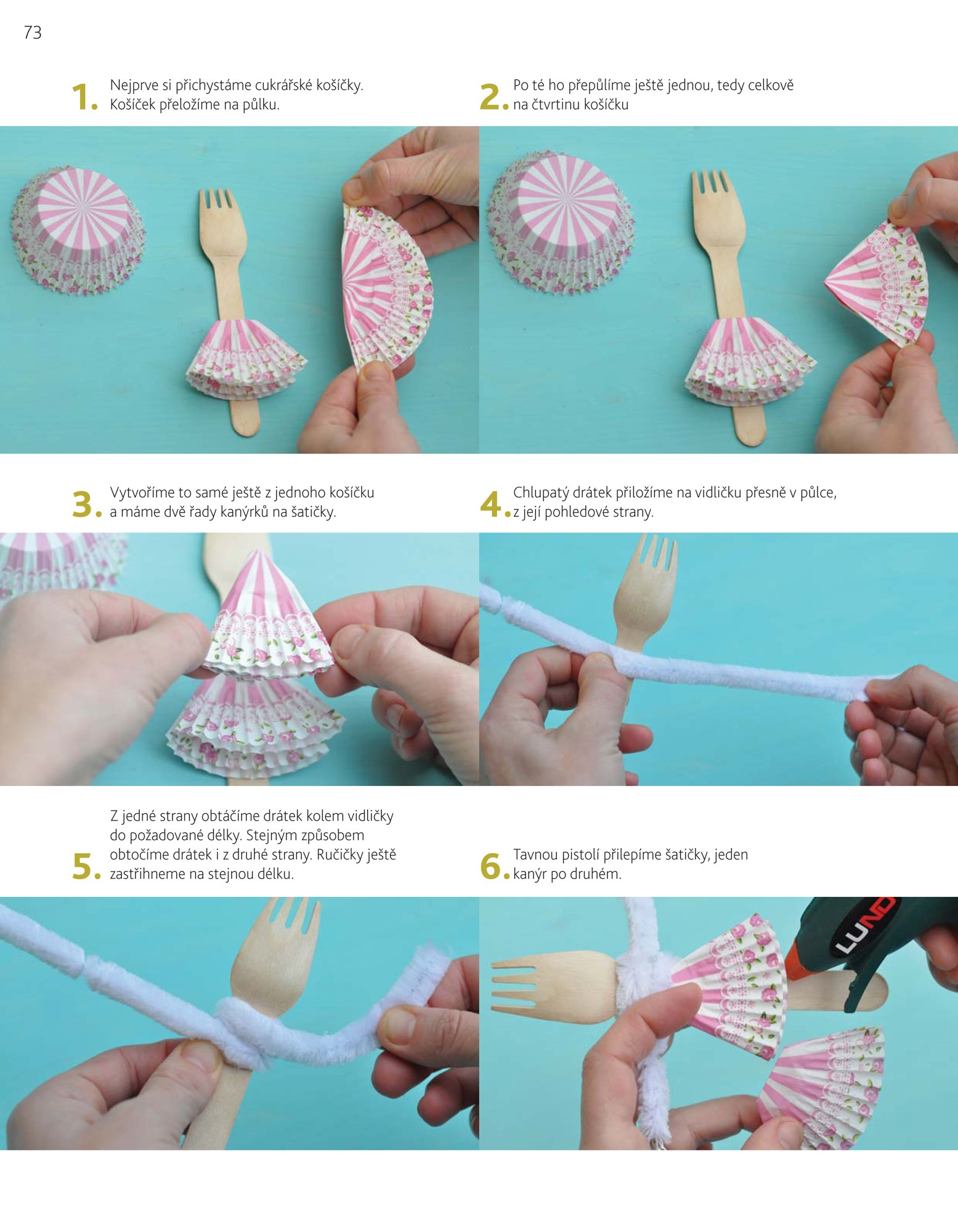 73

1. Nejprve si přichystáme cukrářské košíčky. Košíček přeložíme na půlku.

2. Po té ho přepůlíme ještě jednou, tedy celkově na čtvrtinu košíčku

3. Vytvoříme to samé ještě z jednoho košíčku a máme dvě řady kanýrků na šatičky.

4. Chlupatý drátek přiložíme na vidličku přesně v půlce, z její pohledové strany.

5. Z jedné strany obtáčíme drátek kolem vidličky do požadované délky. Stejným způsobem obtočíme drátek i z druhé strany. Ručičky ještě zastřihneme na stejnou délku.

6. Tavnou pistolí přilepíme šatičky, jeden kanýr po druhém.

LUND