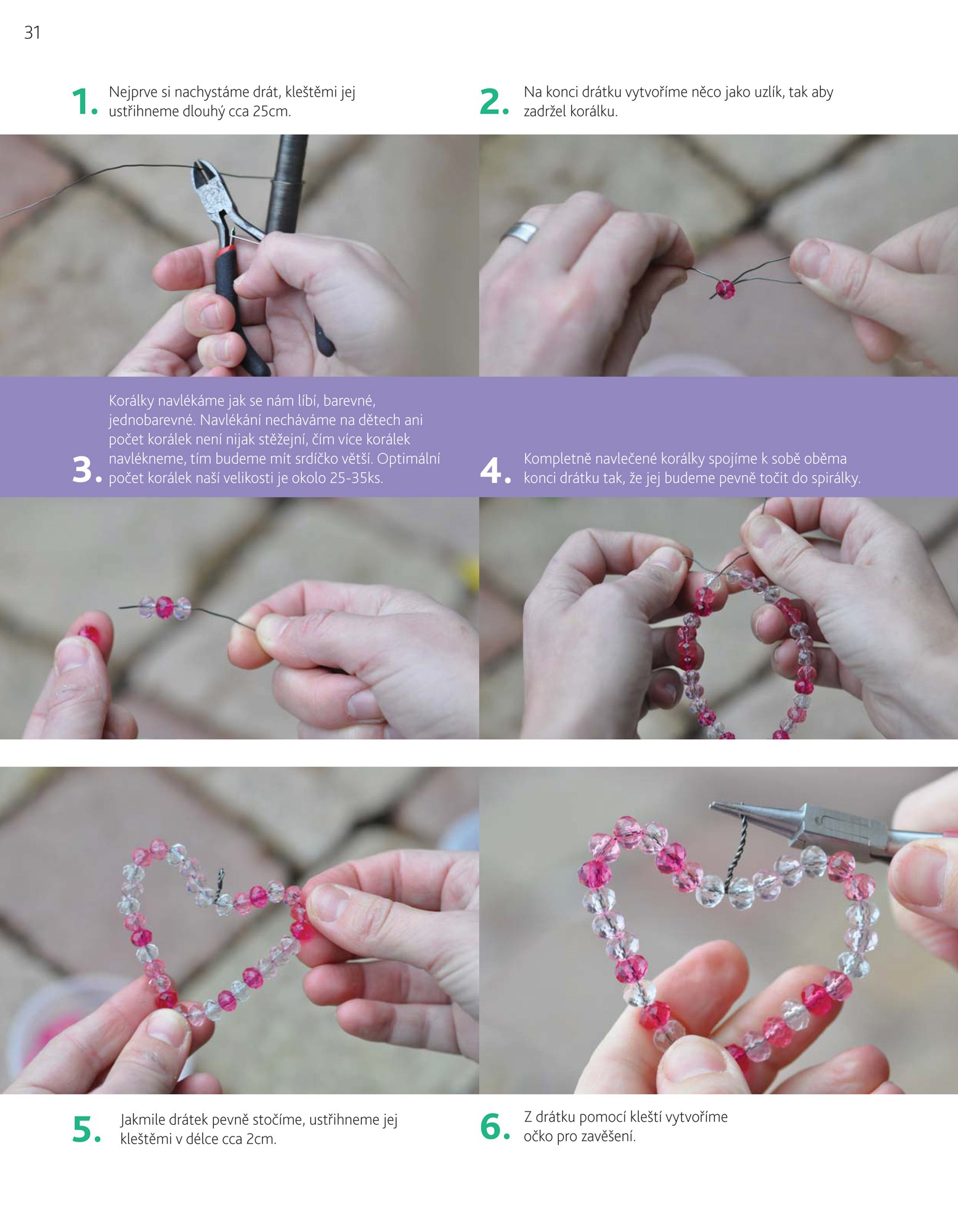 31

1. Nejprve si nachystáme drát, kleštěmi jej ustřihneme dlouhý cca 25cm.

2. Na konci drátku vytvoříme něco jako uzlík, tak aby zadržel korálku.

3. Korálky navlékáme jak se nám líbí, barevné, jednobarevné. Navlékání necháváme na dětech ani počet korálek není nijak stěžejní, čím více korálek navlékneme, tím budeme mít srdíčko větší. Optimální počet korálek naší velikosti je okolo 25-35ks.

4. Kompletně navlečené korálky spojíme k sobě oběma konci drátku tak, že jej budeme pevně točit do spirálky.

5. Jakmile drátek pevně stočíme, ustřihneme jej kleštěmi v délce cca 2cm.

6. Z drátku pomocí kleští vytvoříme očko pro zavěšení.