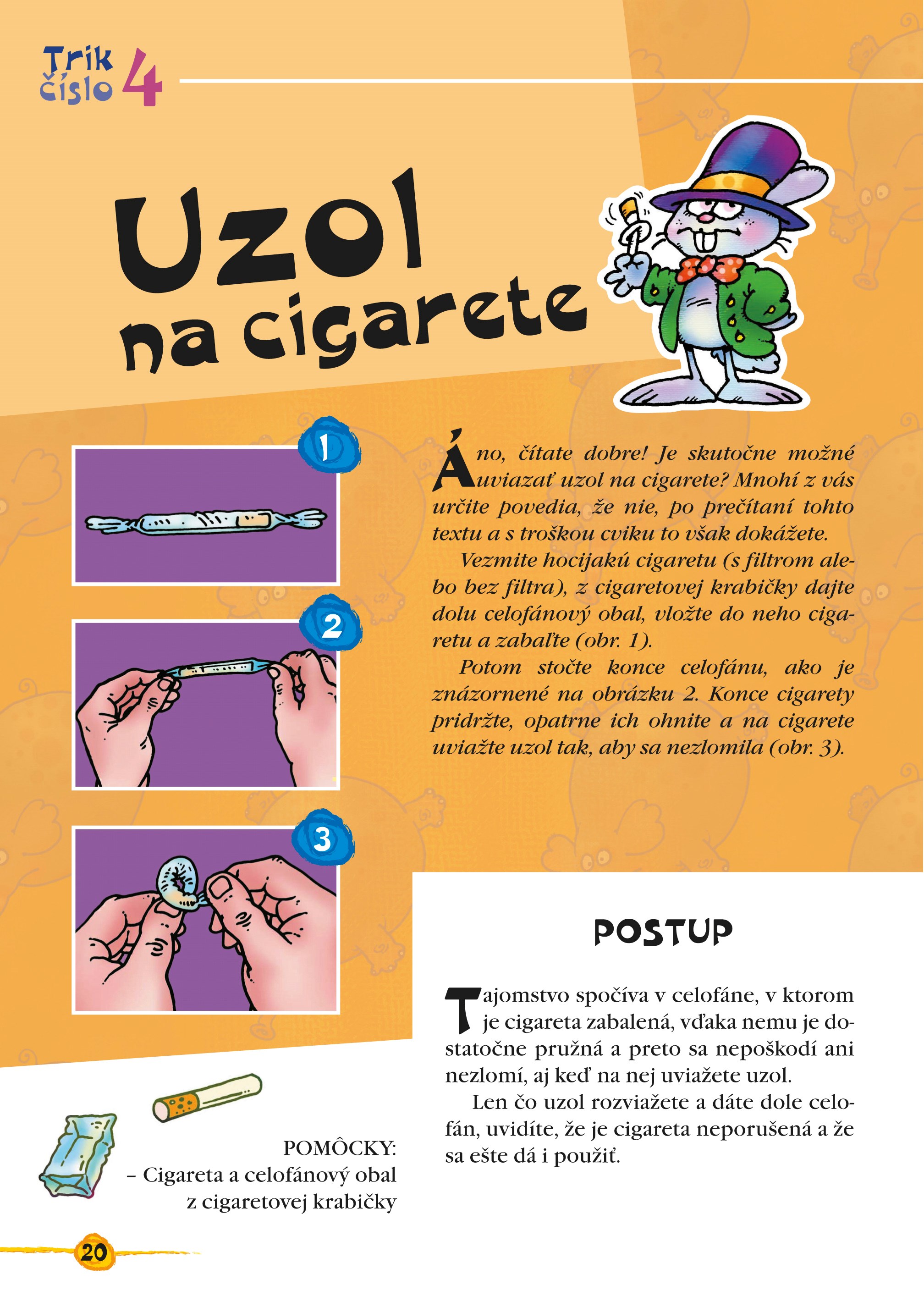 Trik číslo 4

Uzol na cigarete

1

2

3

Áno, čítate dobre! Je skutočne možné uviazať uzol na cigarete? Mnohí z vás určite povedia, že nie, po prečítaní tohto textu a s troškou cviku to však dokážete.

Vezmite hocijakú cigaretu (s filtrom alebo bez filtra), z cigaretovej krabičky dajte dolu celofánový obal, vložte do neho cigaretu a zabaľte (obr. 1).

Potom stočte konce celofánu, ako je znázornené na obrázku 2. Konce cigarety pridržte, opatrne ich ohnite a na cigarete uviažte uzol tak, aby sa nezlomila (obr. 3).

POSTUP

Tajomstvo spočíva v celofáne, v ktorom je cigareta zabalená, vďaka nemu je dostatočne pružná a preto sa nepoškodí ani nezlomí, aj keď na nej uviažete uzol.

Len čo uzol rozviažete a dáte dole celofán, uvidíte, že je cigareta neporušená a že sa ešte dá i použiť.

POMÔCKY:
– Cigareta a celofánový obal z cigaretovej krabičky

20