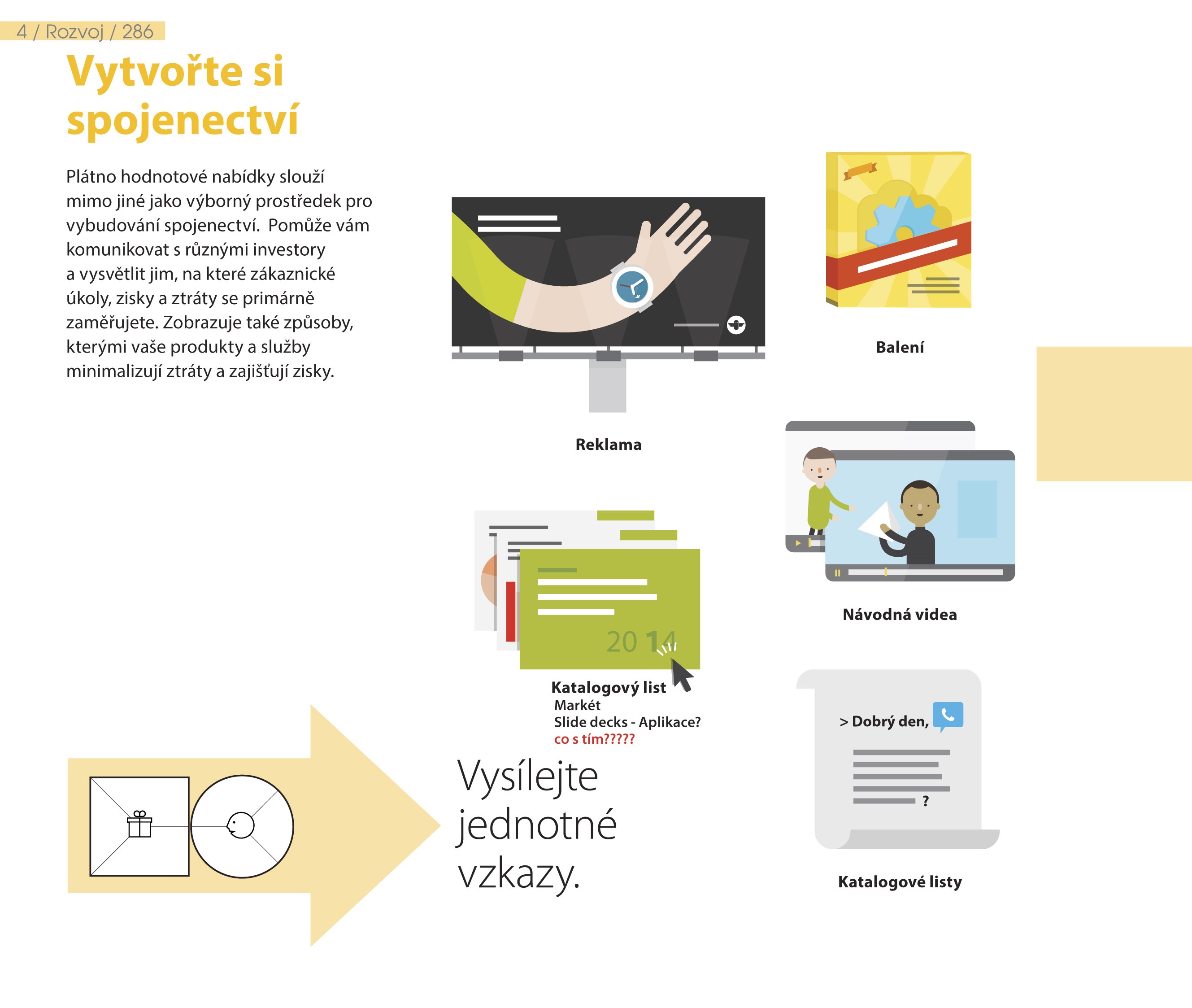 4 / Rozvoj / 286

Vytvořte si spojenectví

Plátno hodnotové nabídky slouží mimo jiné jako výborný prostředek pro vybudování spojenectví. Pomůže vám komunikovat s různými investory a vysvětlit jim, na které zákaznické úkoly, zisky a ztráty se primárně zaměřujete. Zobrazuje také způsoby, kterými vaše produkty a služby minimalizují ztráty a zajišťují zisky.

Reklama

Balení

Návodná videa

20 14

Katalogový list
Markét
Slide decks - Aplikace?
co s tím?????

> Dobrý den,

?

Katalogové listy

Vysílejte jednotné vzkazy.