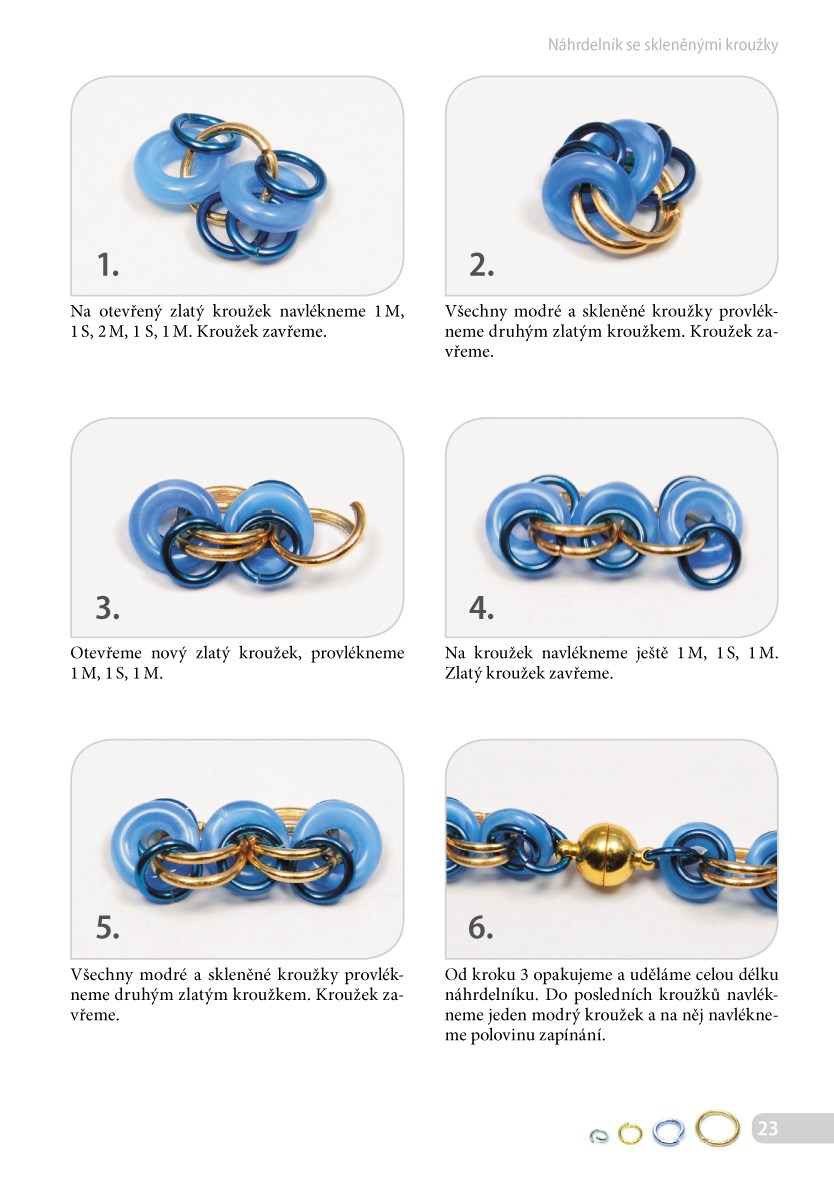 Náhrdelník se skleněnými kroužky

1.

Na otevřený zlatý kroužek navlékneme 1 M, 1 S, 2 M, 1 S, 1 M. Kroužek zavřeme.

2.

Všechny modré a skleněné kroužky provlékneme druhým zlatým kroužkem. Kroužek zavřeme.

3.

Otevřeme nový zlatý kroužek, provlékneme 1 M, 1 S, 1 M.

4.

Na kroužek navlékneme ještě 1 M, 1 S, 1 M. Zlatý kroužek zavřeme.

5.

Všechny modré a skleněné kroužky provlékneme druhým zlatým kroužkem. Kroužek zavřeme.

6.

Od kroku 3 opakujeme a uděláme celou délku náhrdelníku. Do posledních kroužků navlékneme jeden modrý kroužek a na něj navlékneme polovinu zapínání.

23