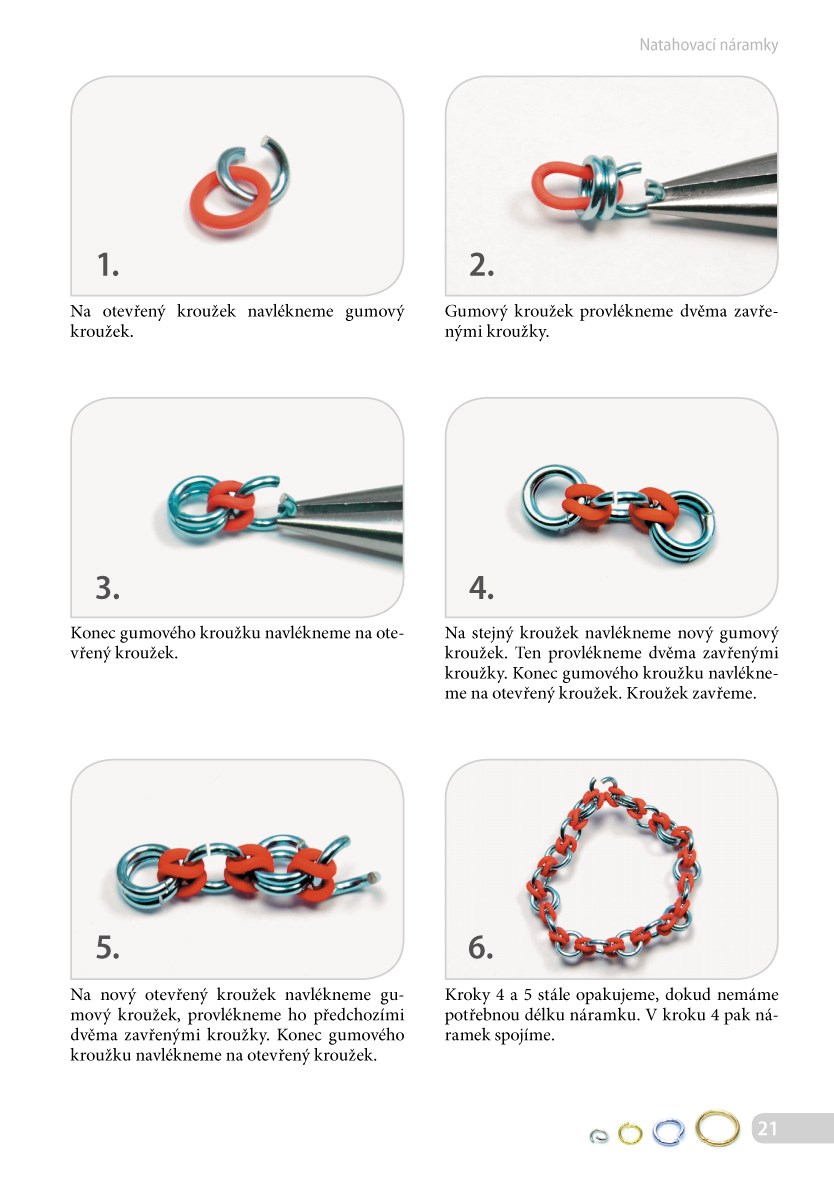 Natahovací náramky

1.

Na otevřený kroužek navlékneme gumový kroužek.

2.

Gumový kroužek provlékneme dvěma zavřenými kroužky.

3.

Konec gumového kroužku navlékneme na otevřený kroužek.

4.

Na stejný kroužek navlékneme nový gumový kroužek. Ten provlékneme dvěma zavřenými kroužky. Konec gumového kroužku navlékneme na otevřený kroužek. Kroužek zavřeme.

5.

Na nový otevřený kroužek navlékneme gumový kroužek, provlékneme ho předchozími dvěma zavřenými kroužky. Konec gumového kroužku navlékneme na otevřený kroužek.

6.

Kroky 4 a 5 stále opakujeme, dokud nemáme potřebnou délku náramku. V kroku 4 pak náramek spojíme.

21