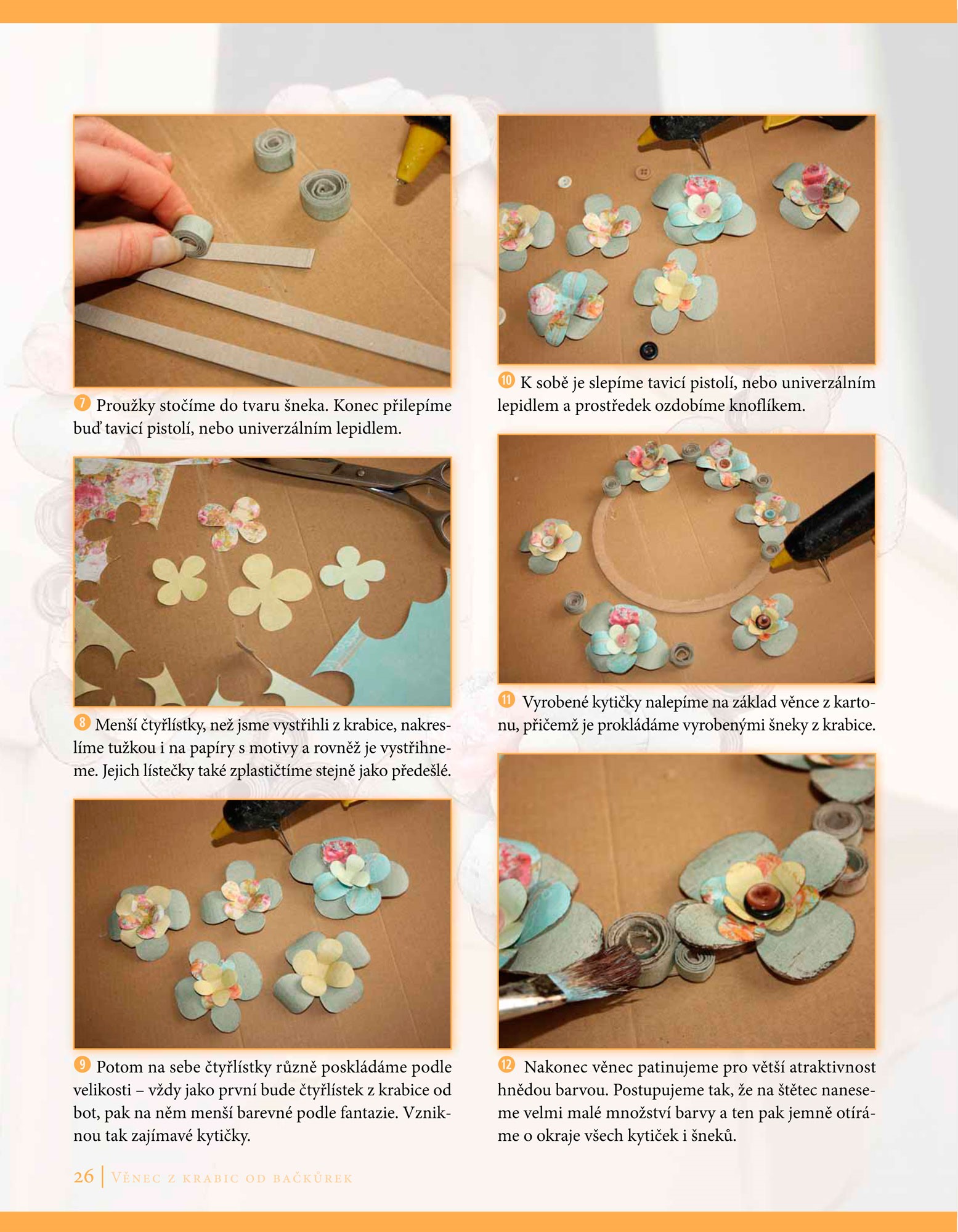 7 Proužky stočíme do tvaru šneka. Konec přilepíme buď tavicí pistolí, nebo univerzálním lepidlem.

8 Menší čtyřlístky, než jsme vystřihli z krabice, nakreslíme tužkou i na papíry s motivy a rovněž je vystřihneme. Jejich lístečky také zplastičtíme stejně jako předešlé.

9 Potom na sebe čtyřlístky různě poskládáme podle velikosti – vždy jako první bude čtyřlístek z krabice od bot, pak na něm menší barevné podle fantazie. Vzniknou tak zajímavé kytičky.

10 K sobě je slepíme tavicí pistolí, nebo univerzálním lepidlem a prostředek ozdobíme knoflíkem.

11 Vyrobené kytičky nalepíme na základ věnce z kartonu, přičemž je prokládáme vyrobenými šneky z krabice.

12 Nakonec věnec patinujeme pro větší atraktivnost hnědou barvou. Postupujeme tak, že na štětec naneseme velmi malé množství barvy a ten pak jemně otíráme o okraje všech kytiček i šneků.

26 | Věnec z krabic od bačkůrek